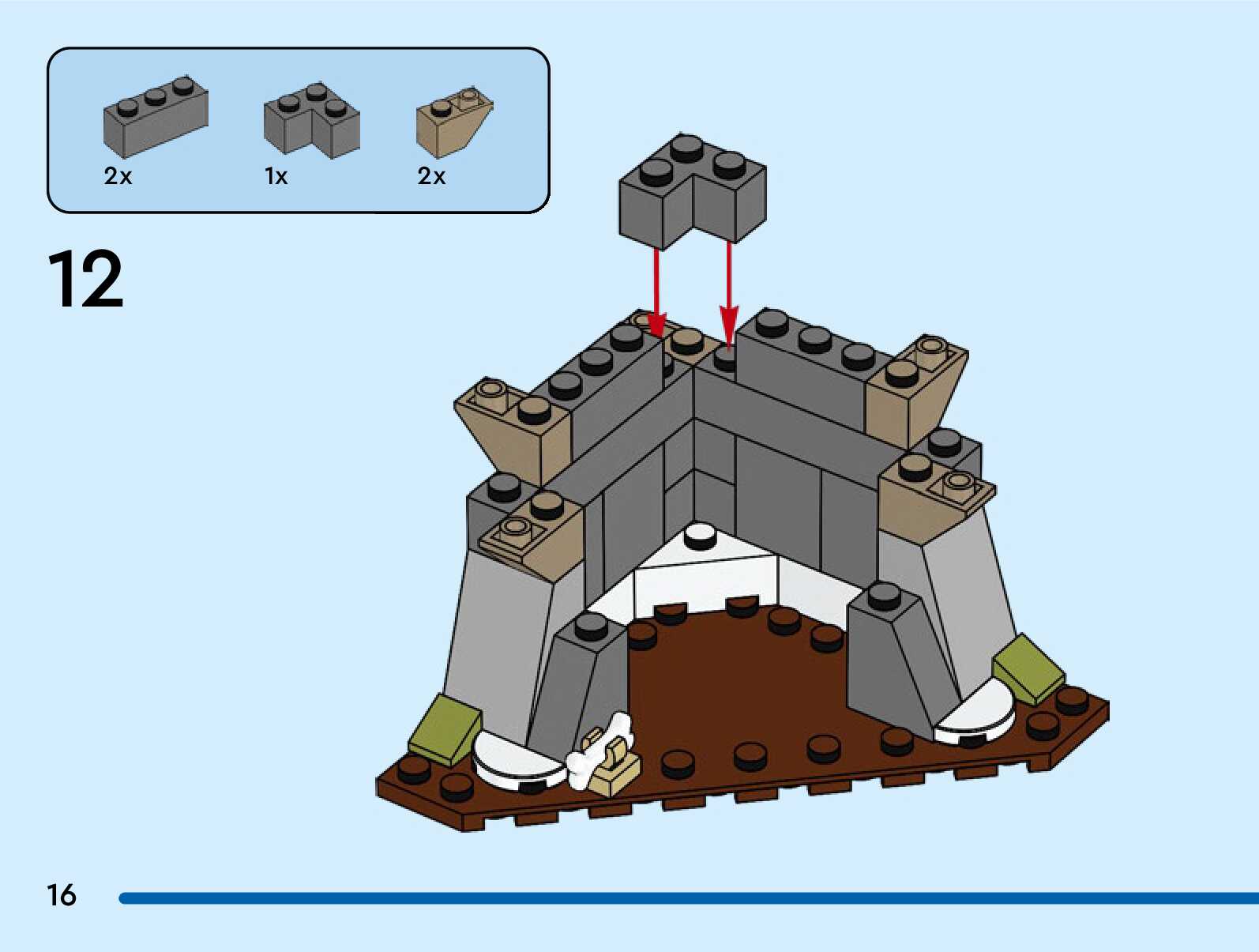 2x
1x
2x

12

16