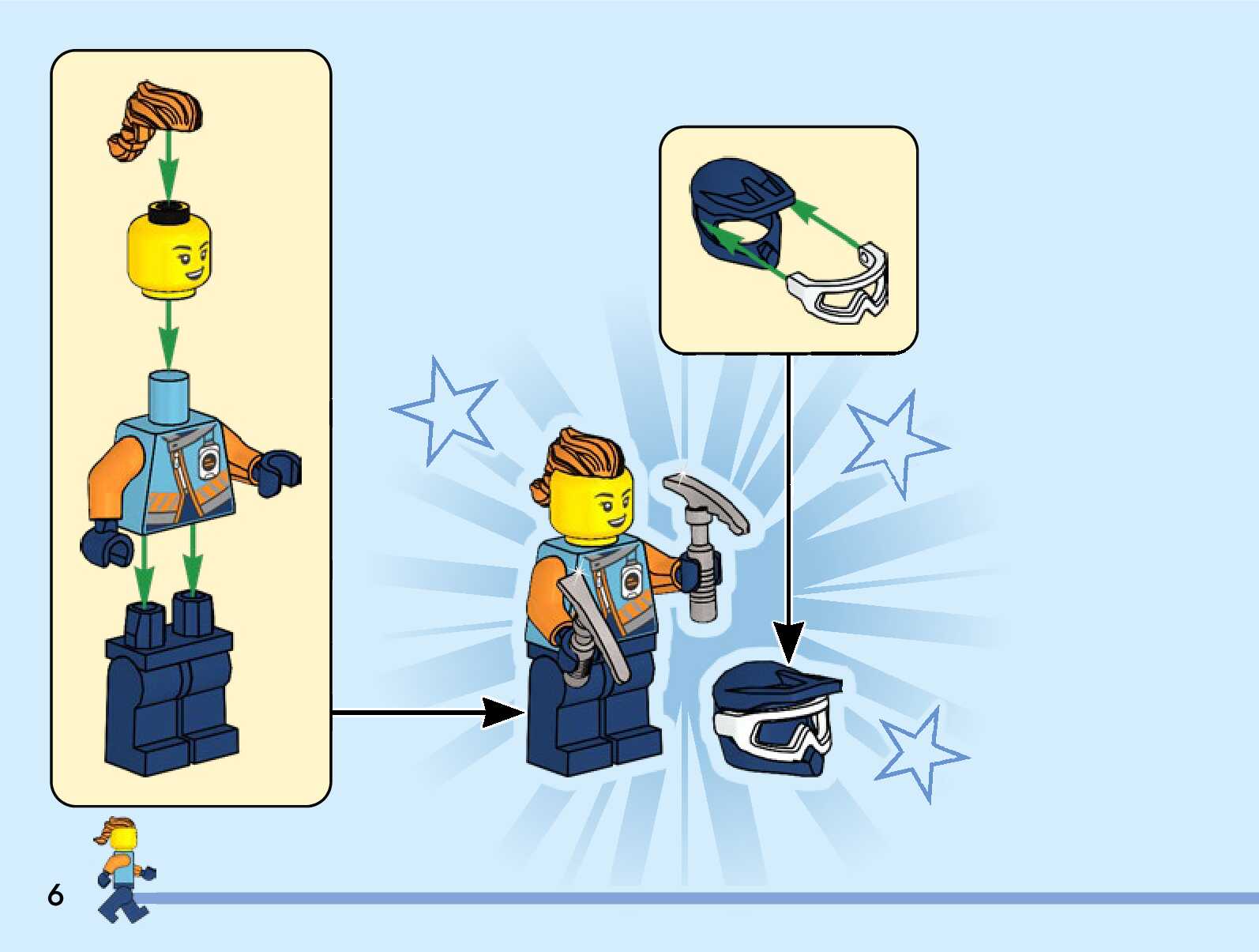 6