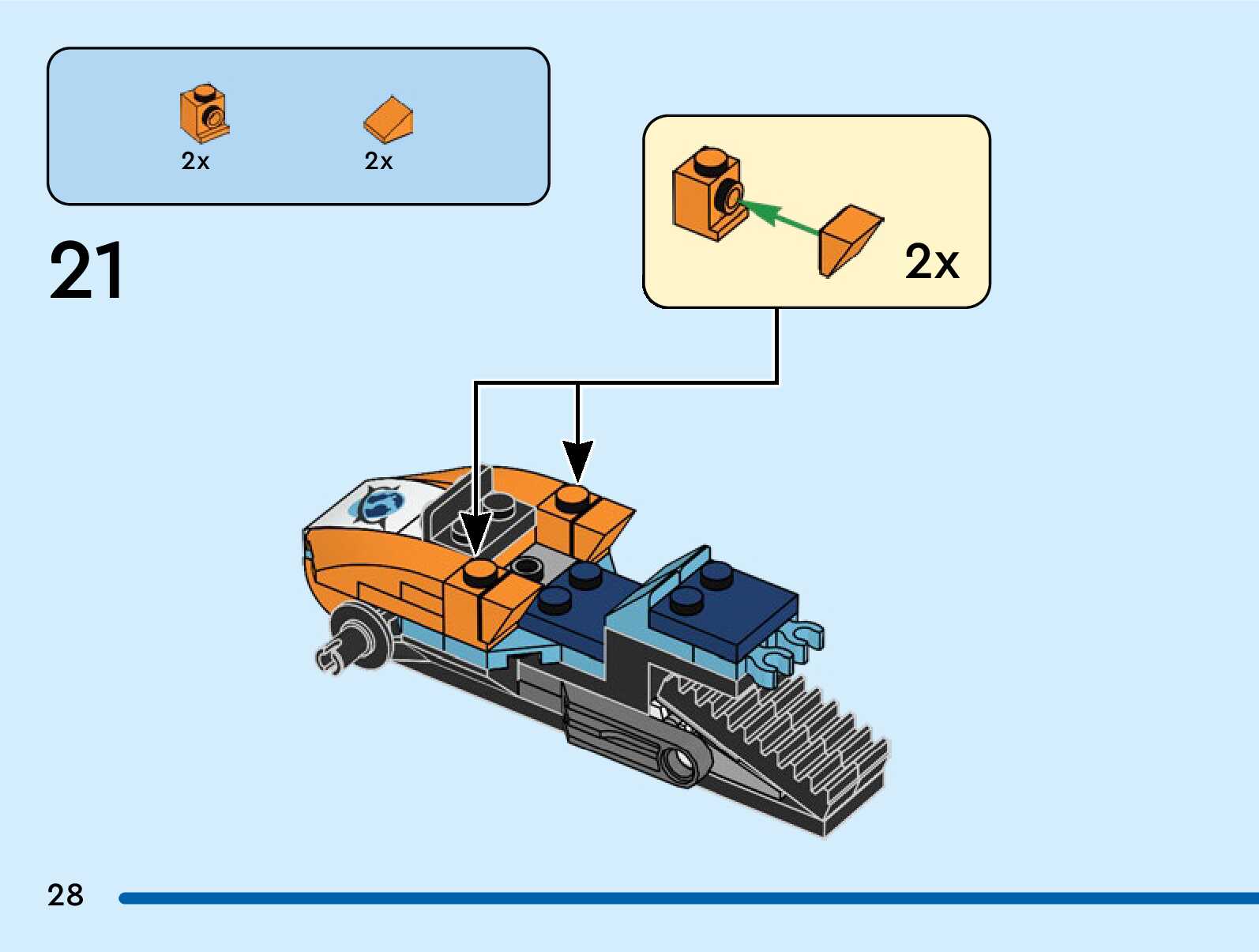 2x
2x

21

2x

28