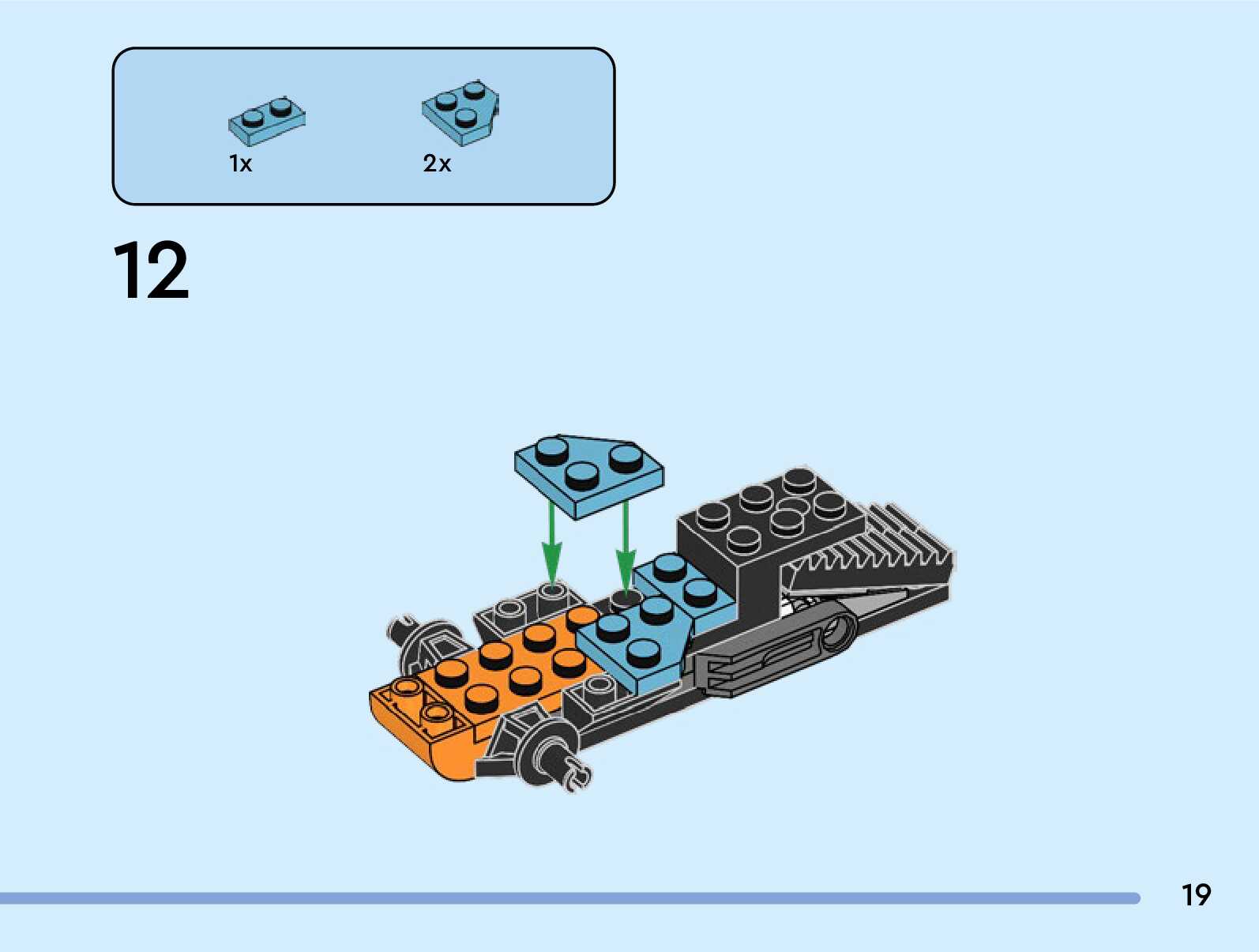 1x

2x

12

19