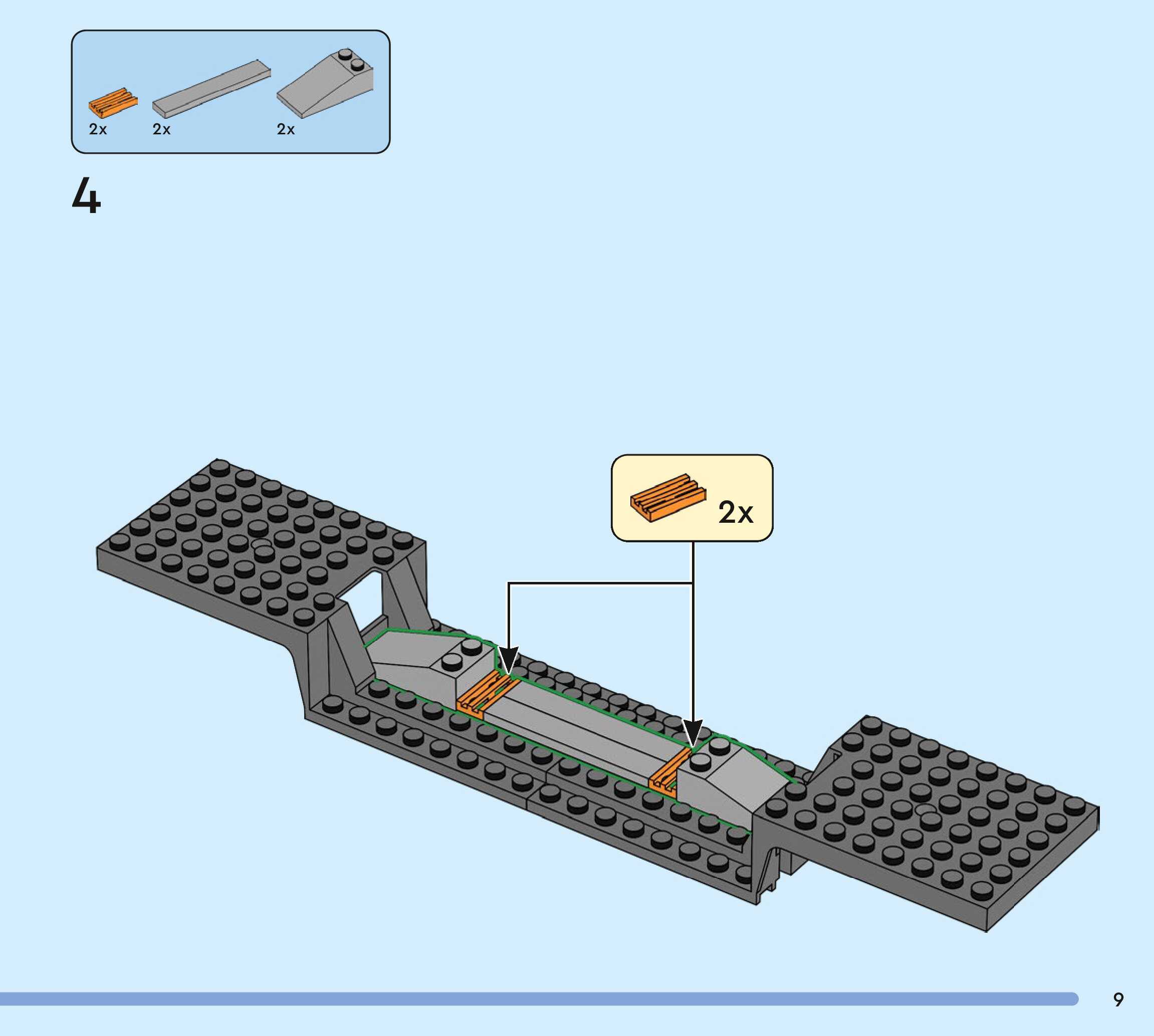 2x 2x 2x

4

2x

9