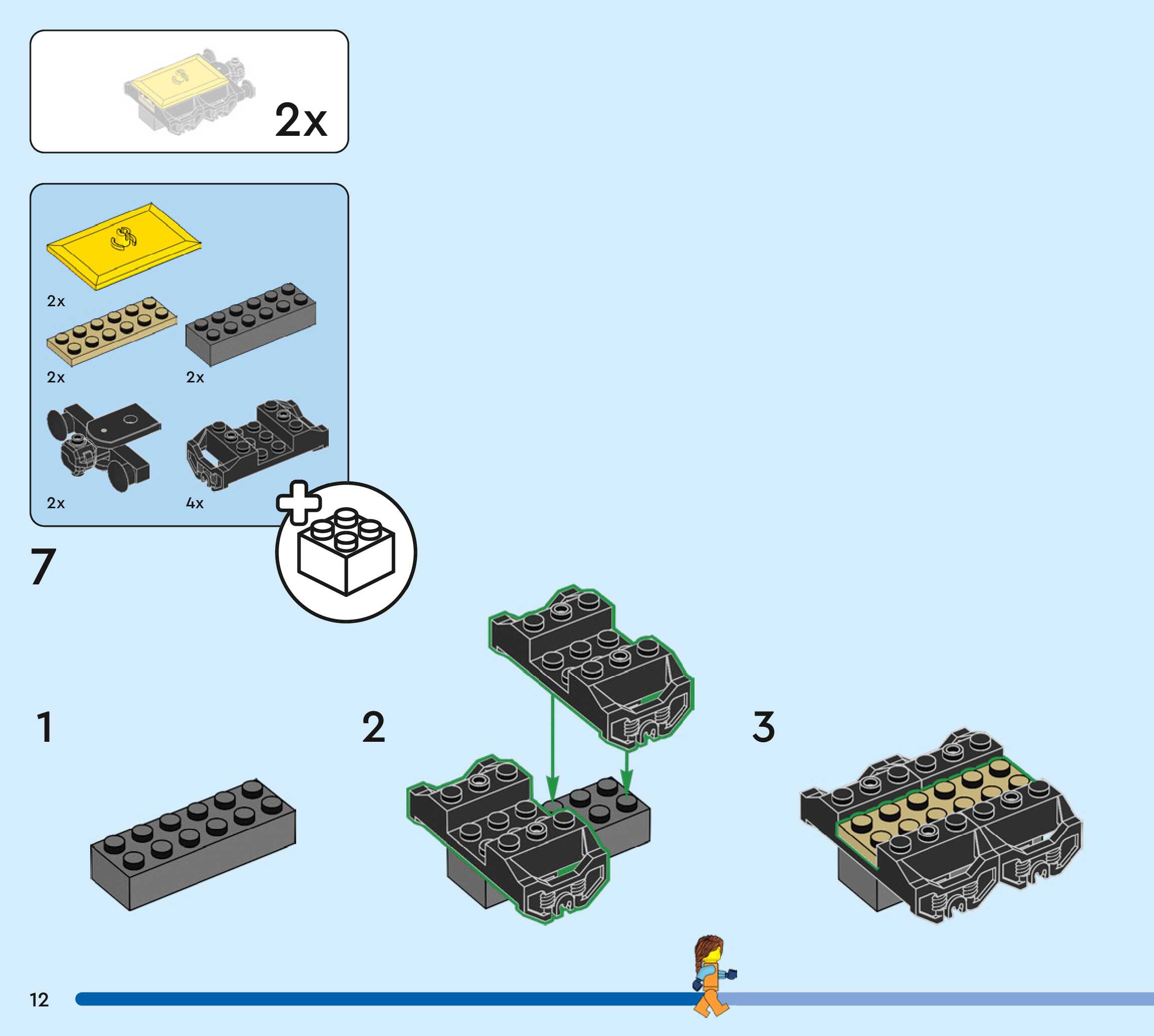 2x

2x

2x

2x

2x

4x

7

1

2

3

12