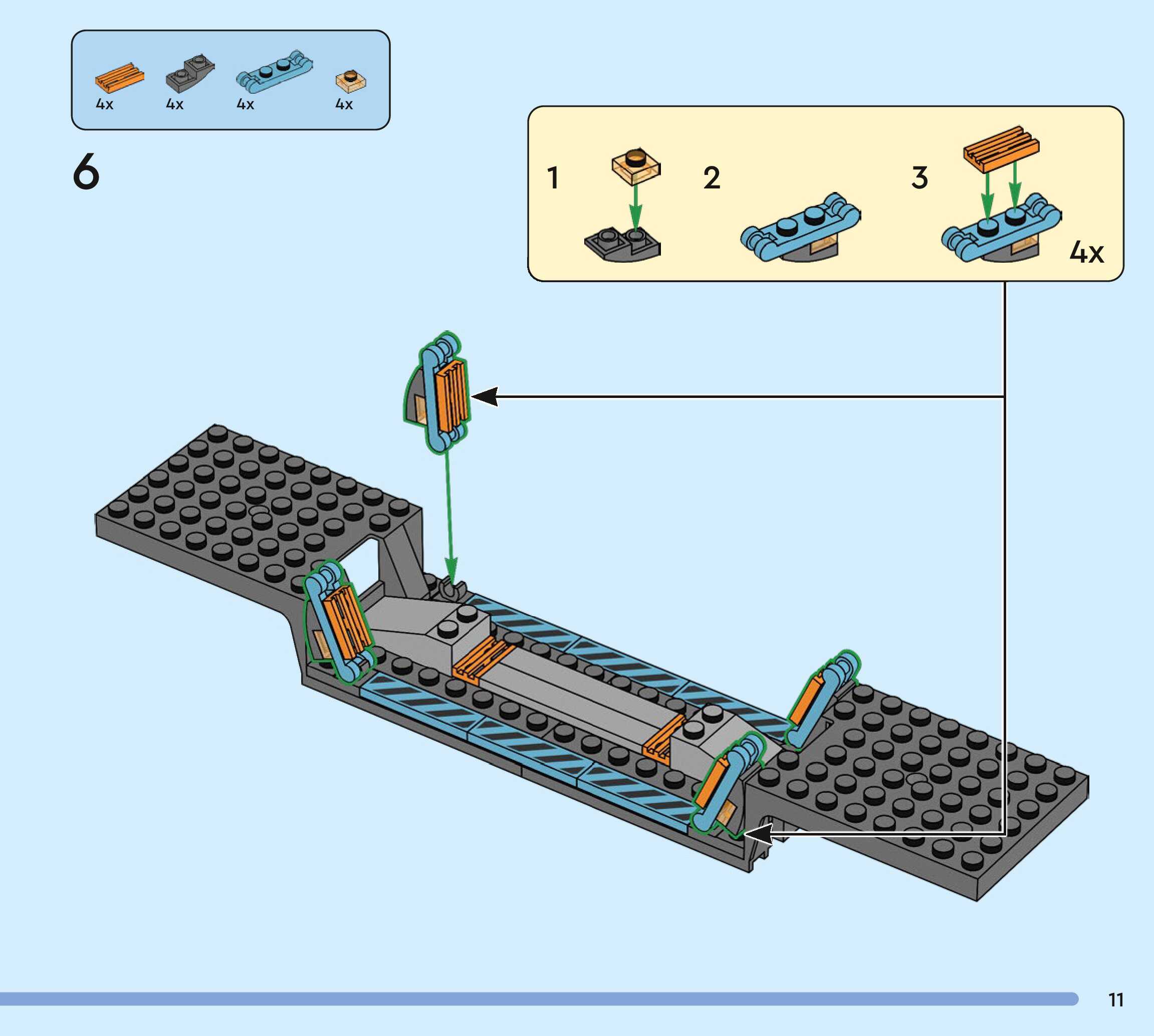 4x 4x 4x 4x

6

1

2

3

4x

11