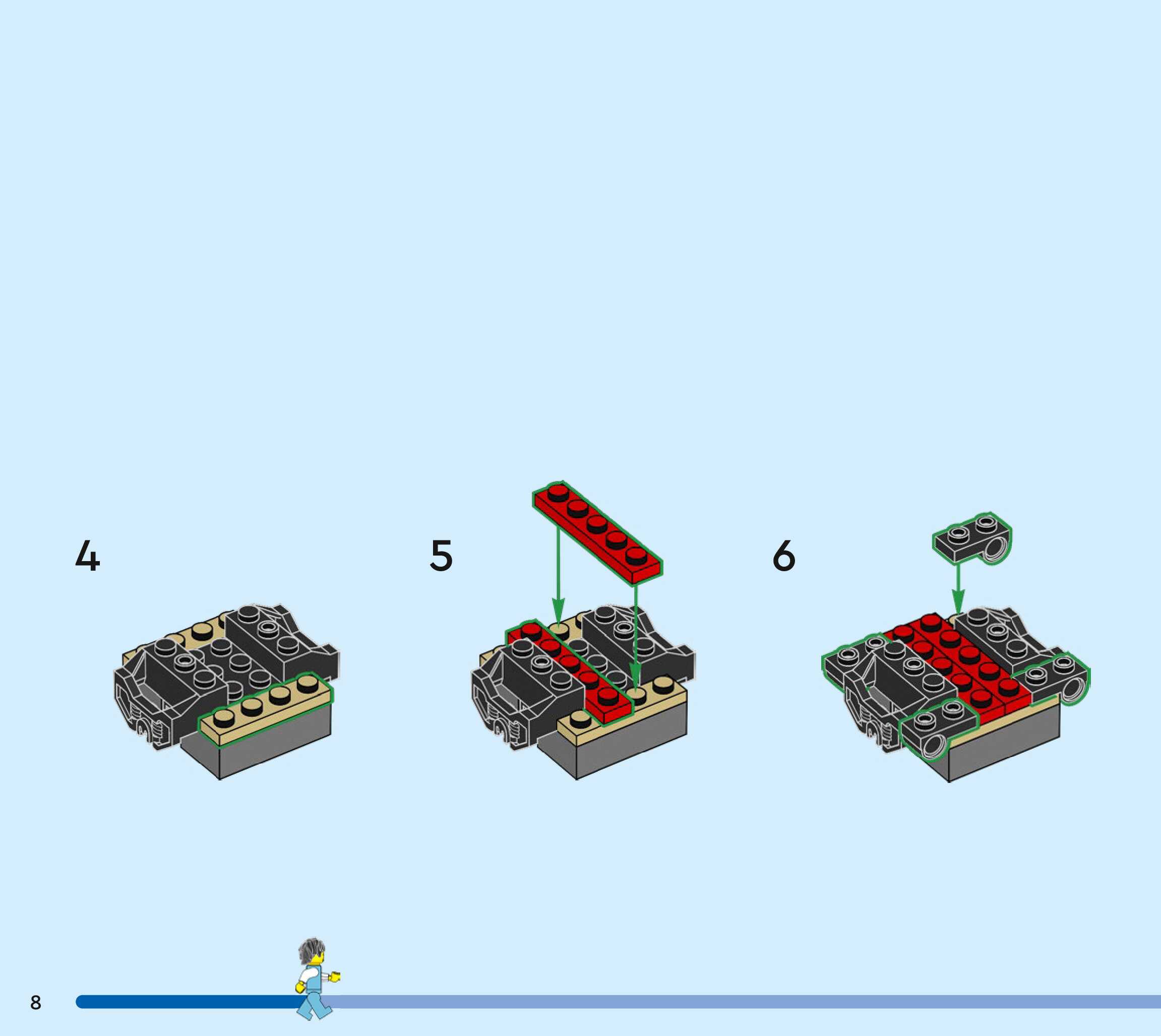 4

5

6

8