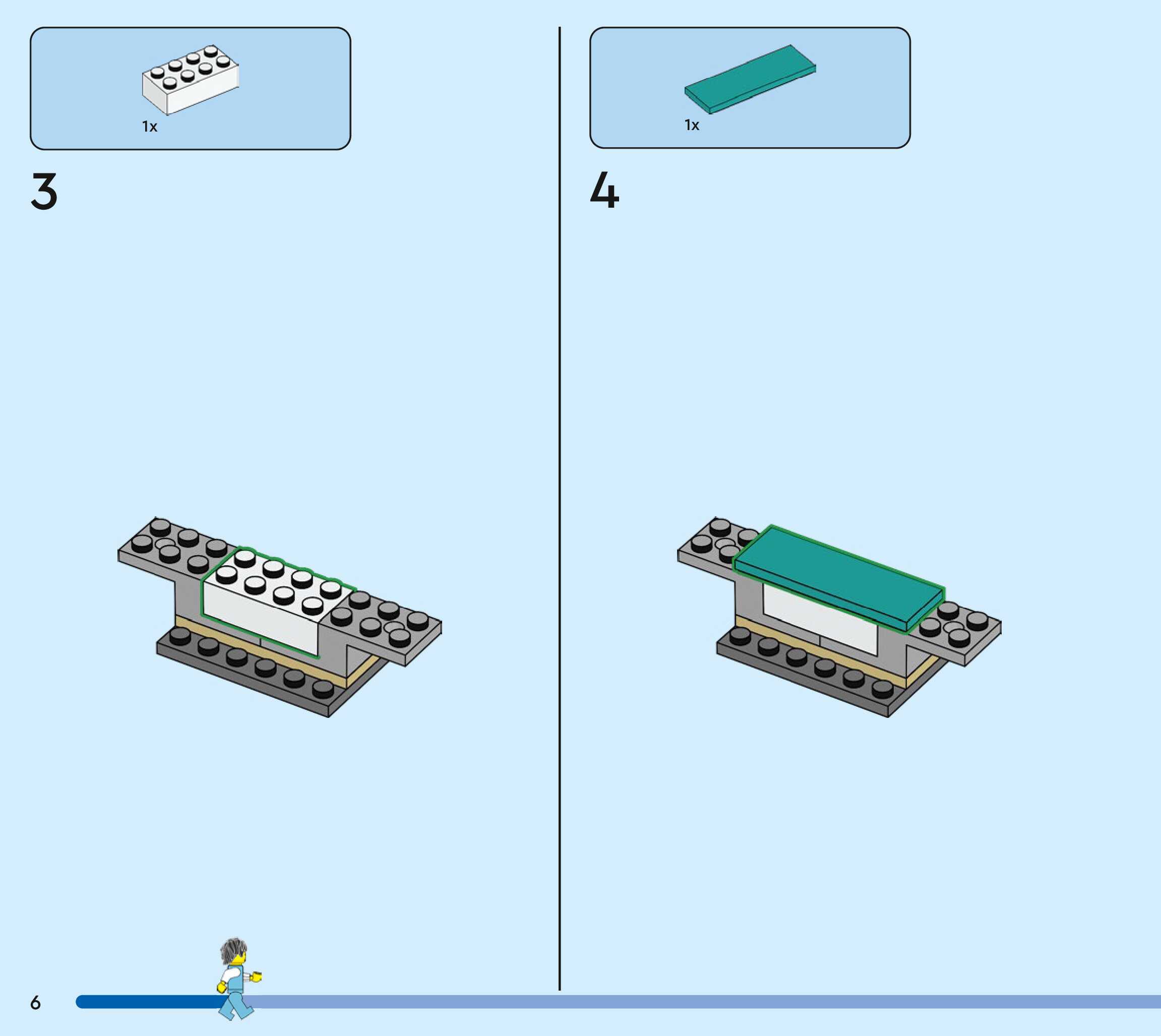 1x

3

1x

4

6