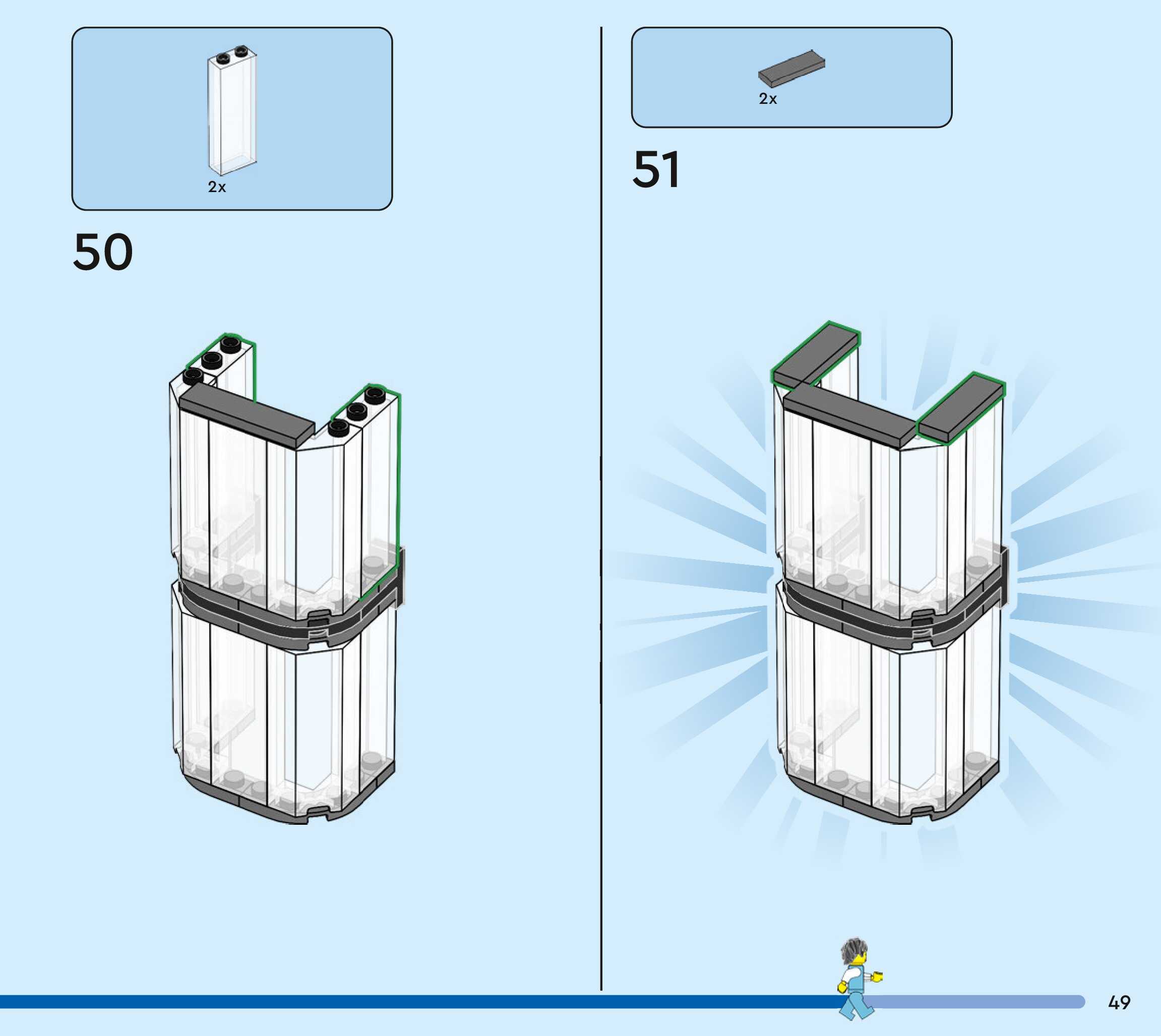 2x

50

2x

51

49