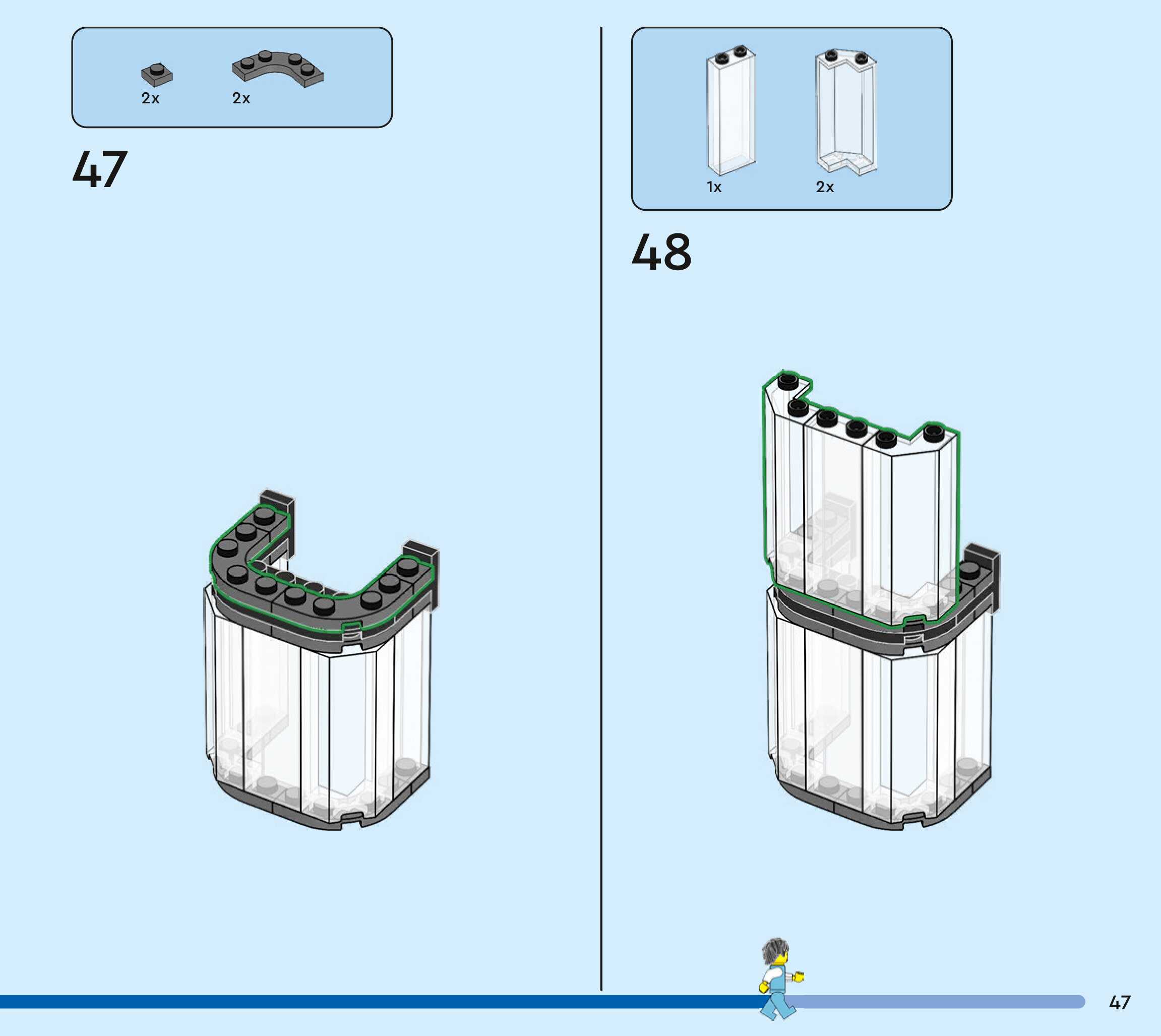 2x 2x

47

1x 2x

48

47