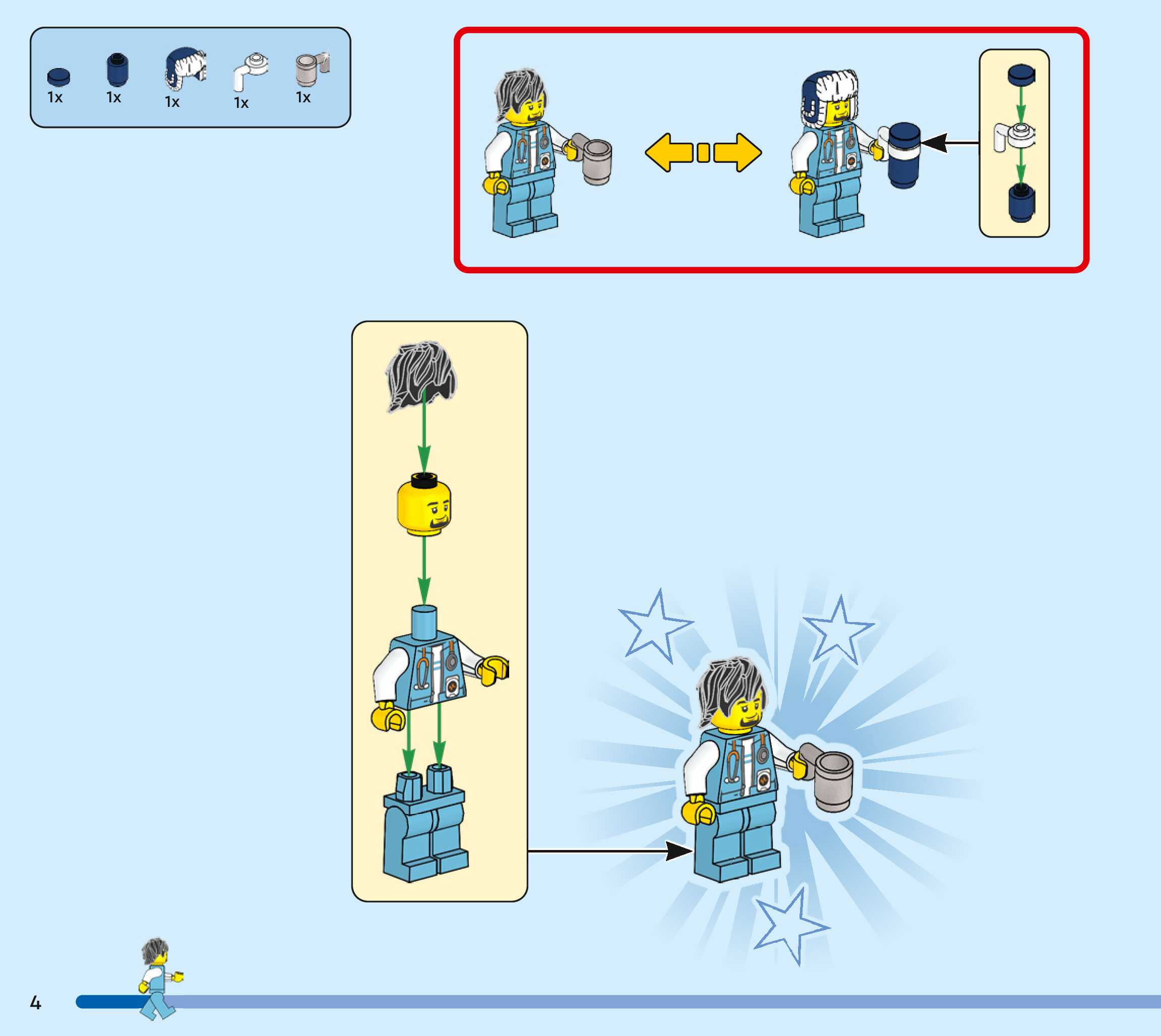 1x 1x 1x 1x 1x

4