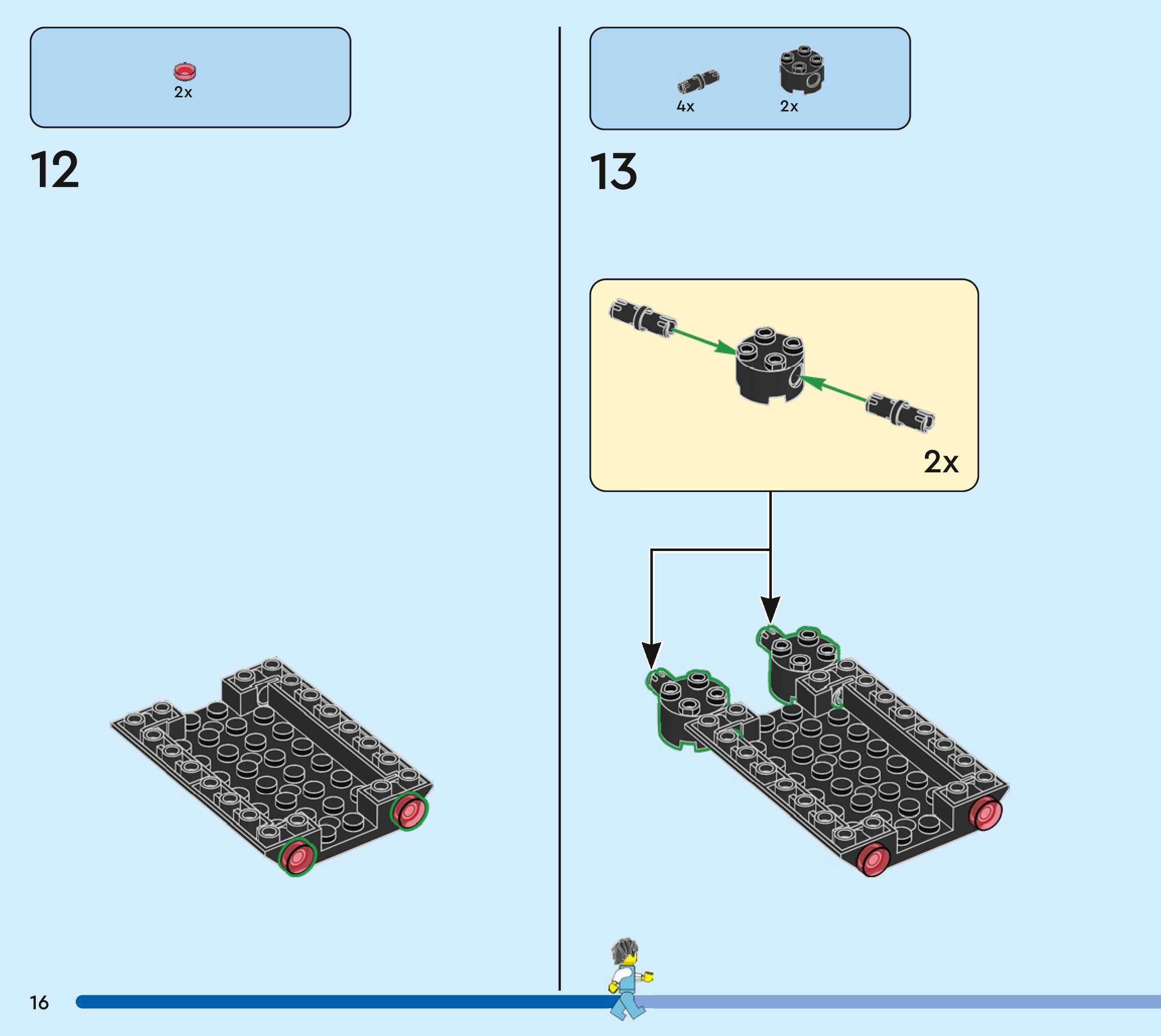 2x

12

4x 2x

13

2x

16