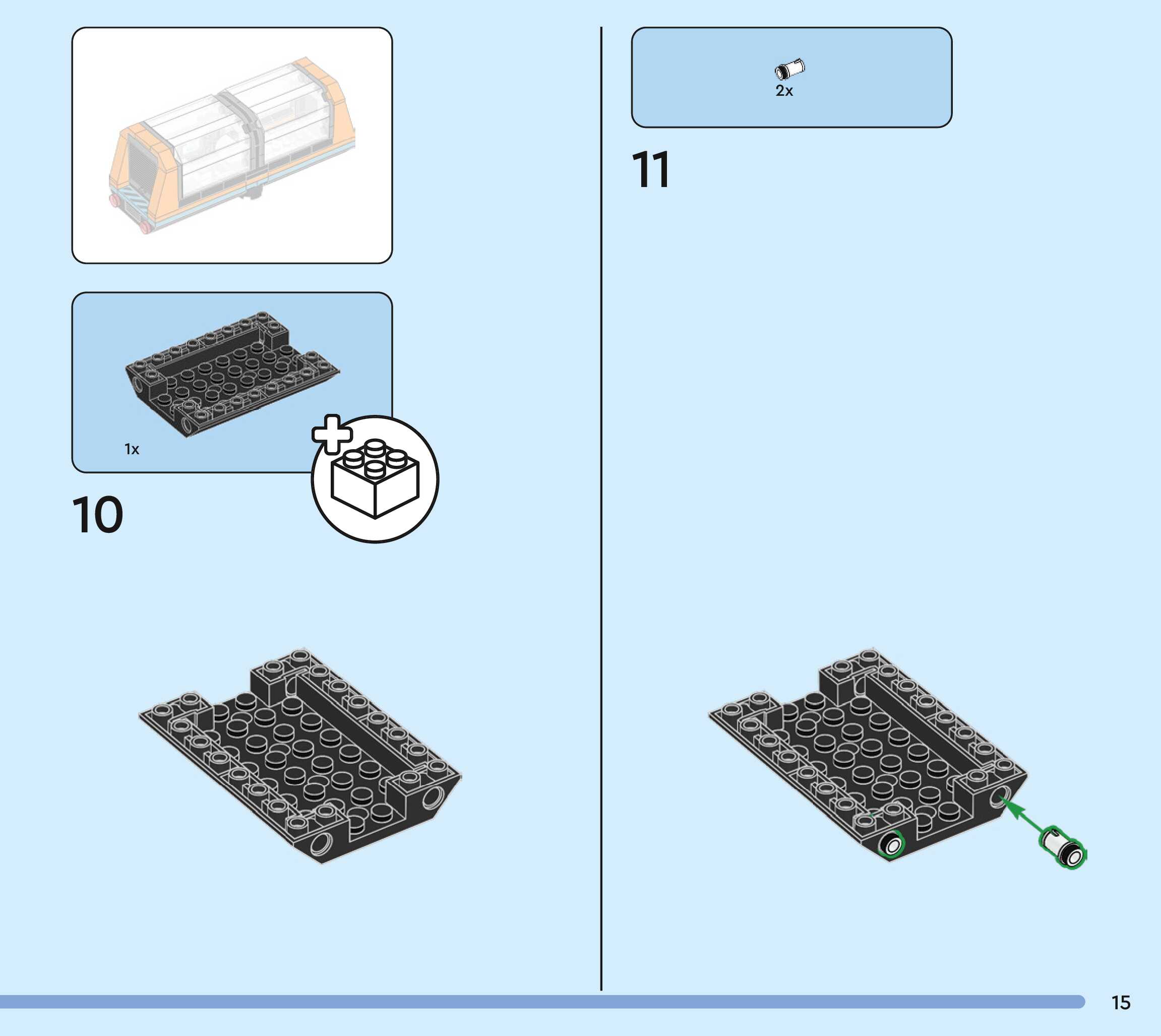 1x

10

2x

11

15