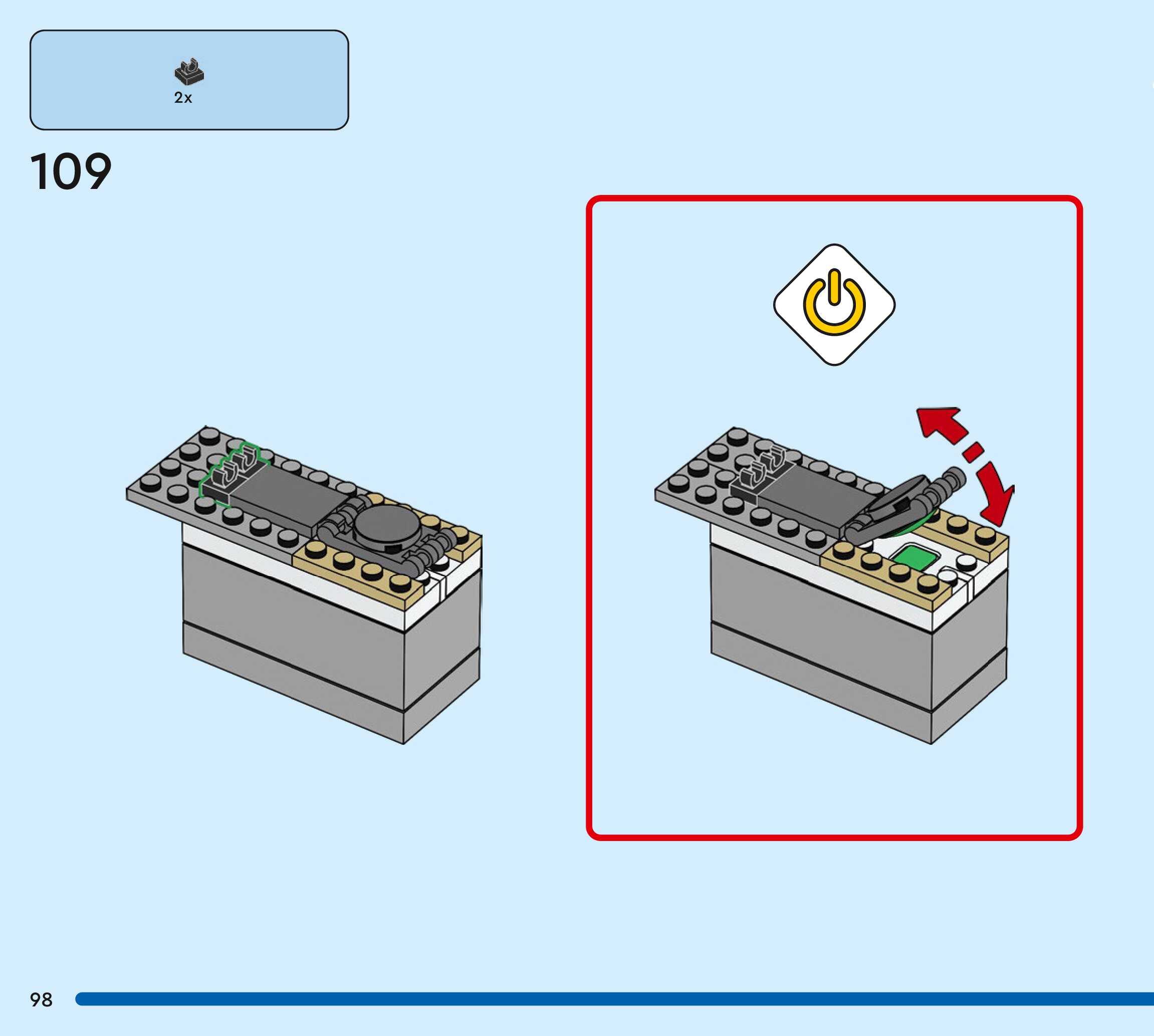 2x

109

98