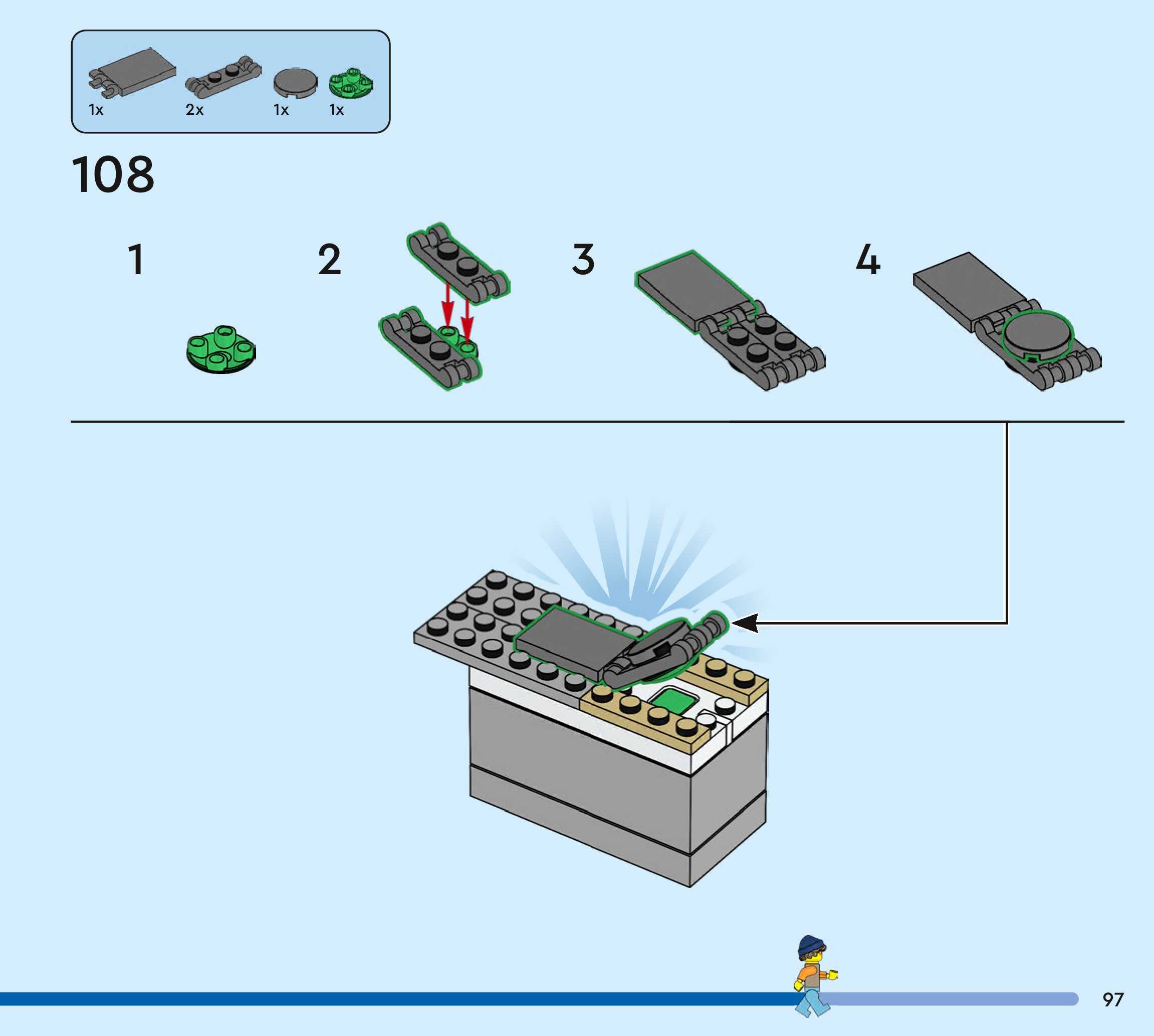 1x 2x 1x 1x

108

1

2

3

4

97