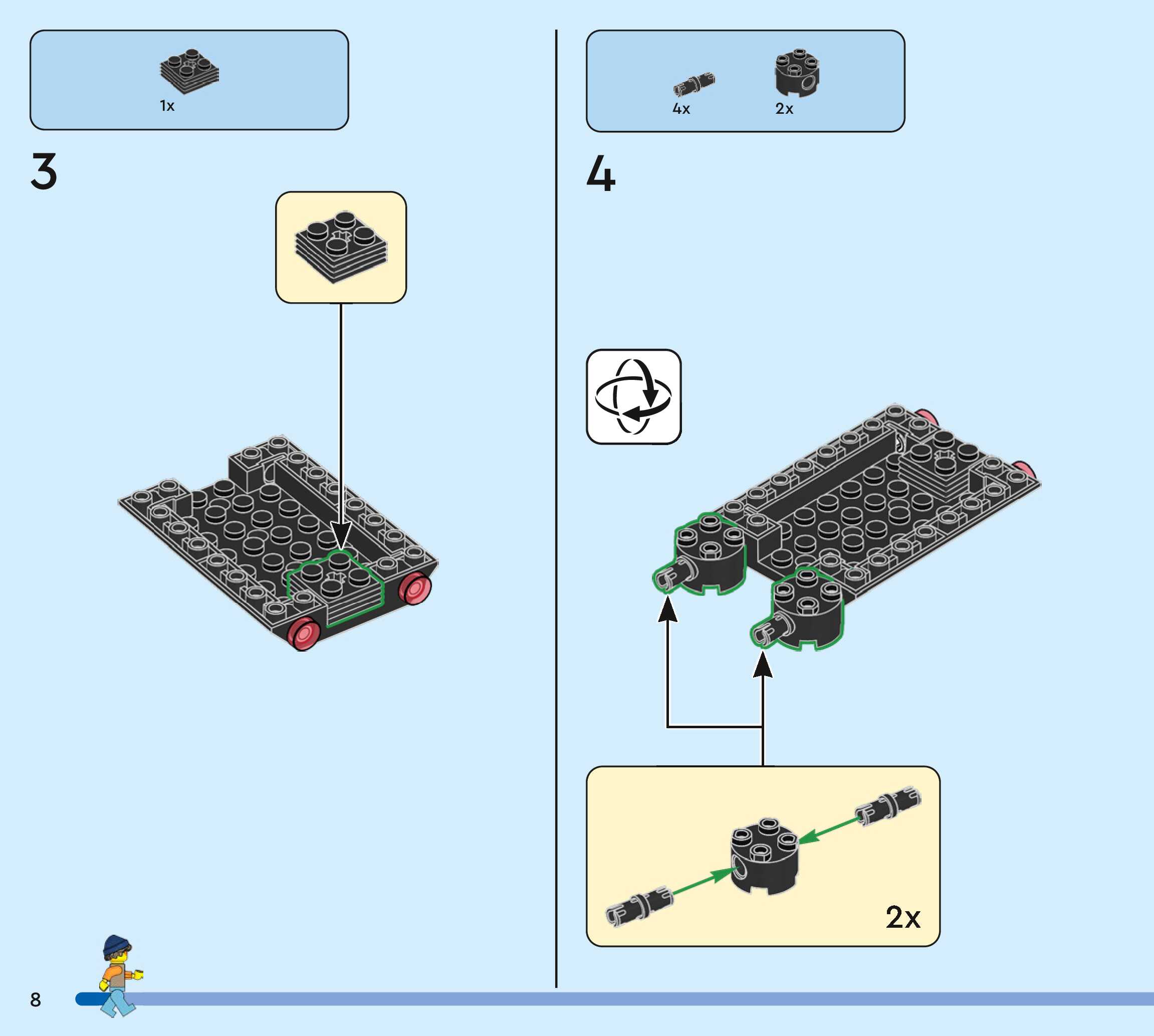 1x

3

4x 2x

4

2x

8