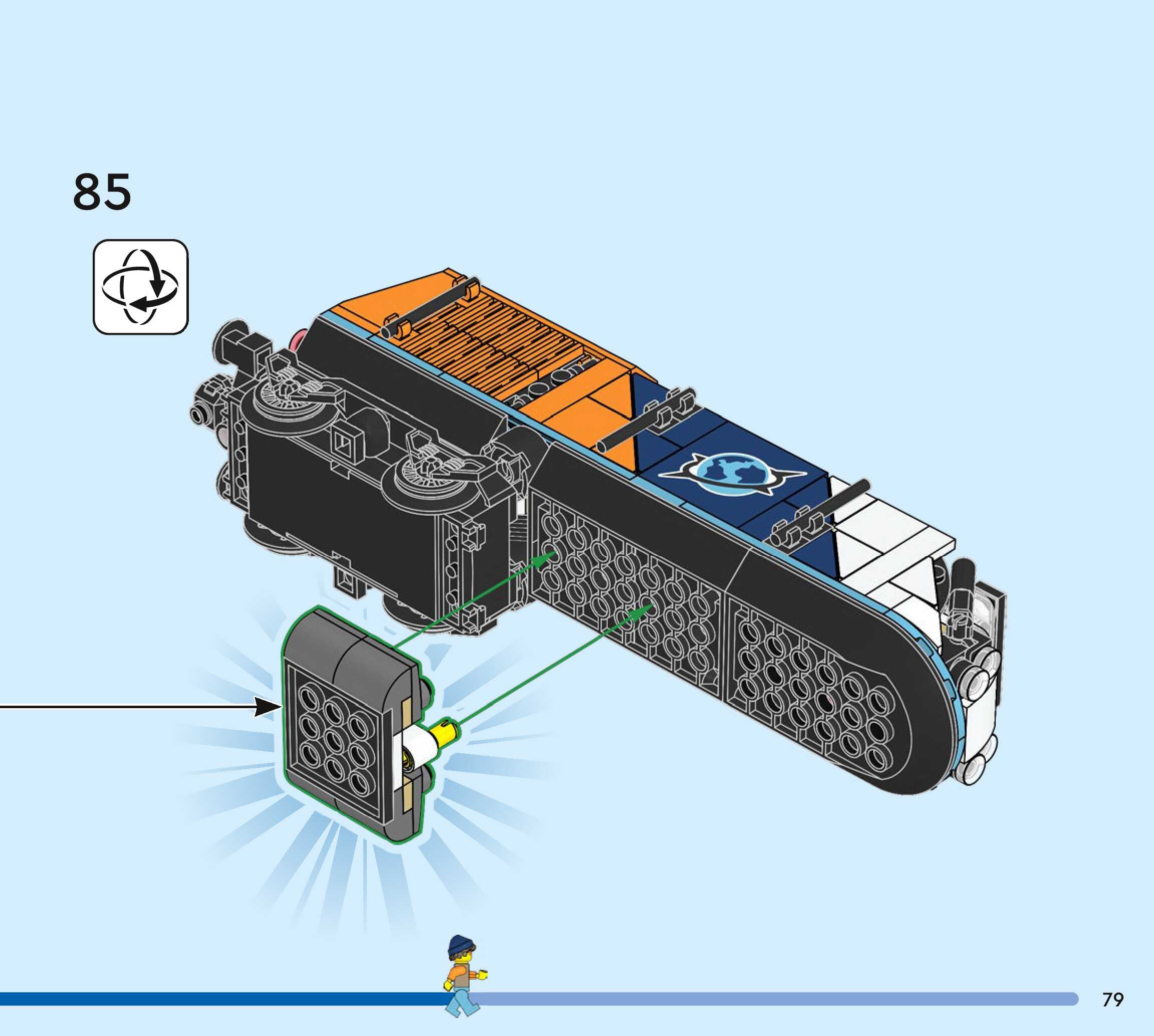 85

79