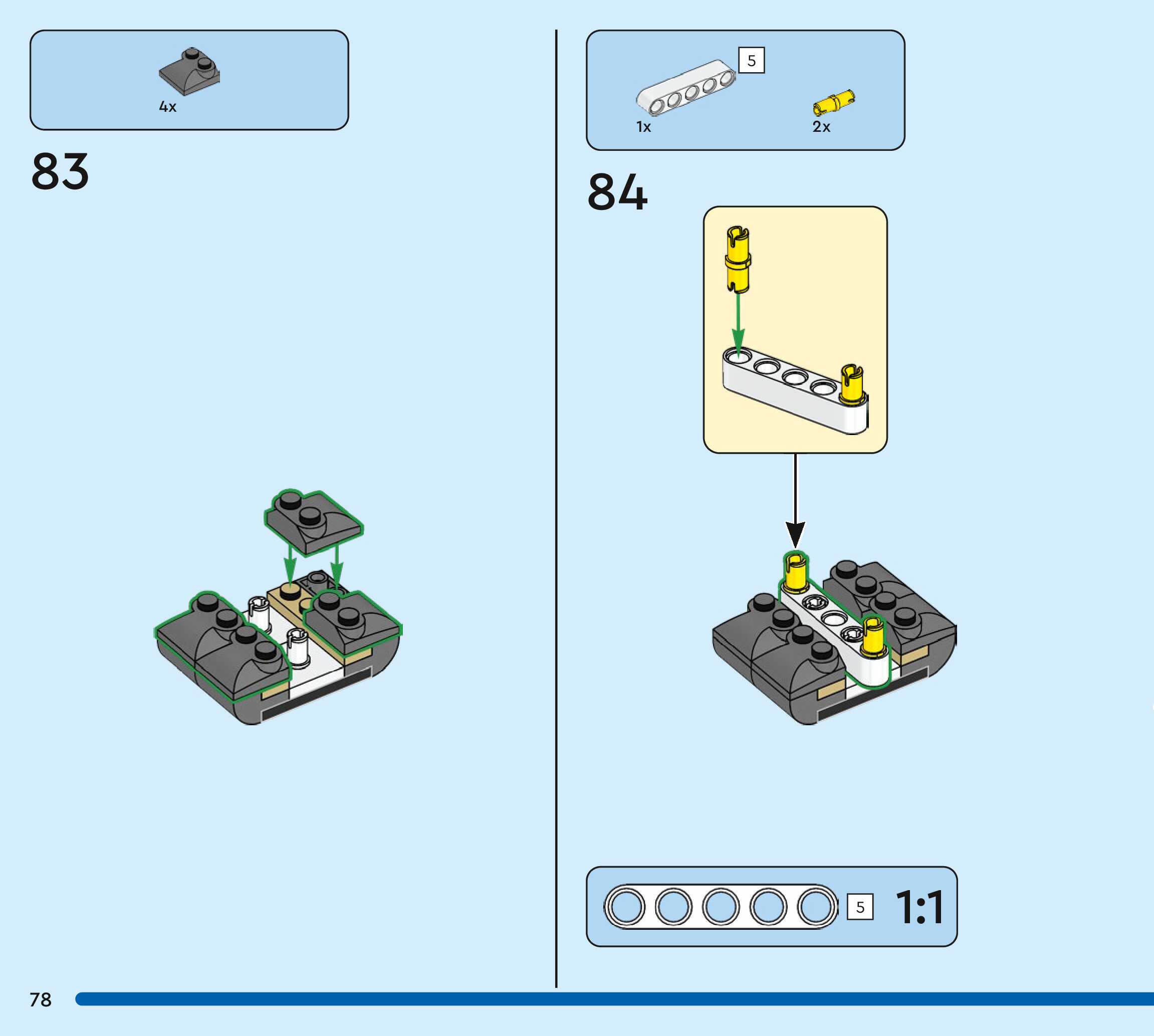 4x

83

5

1x

2x

84

5

1:1

78