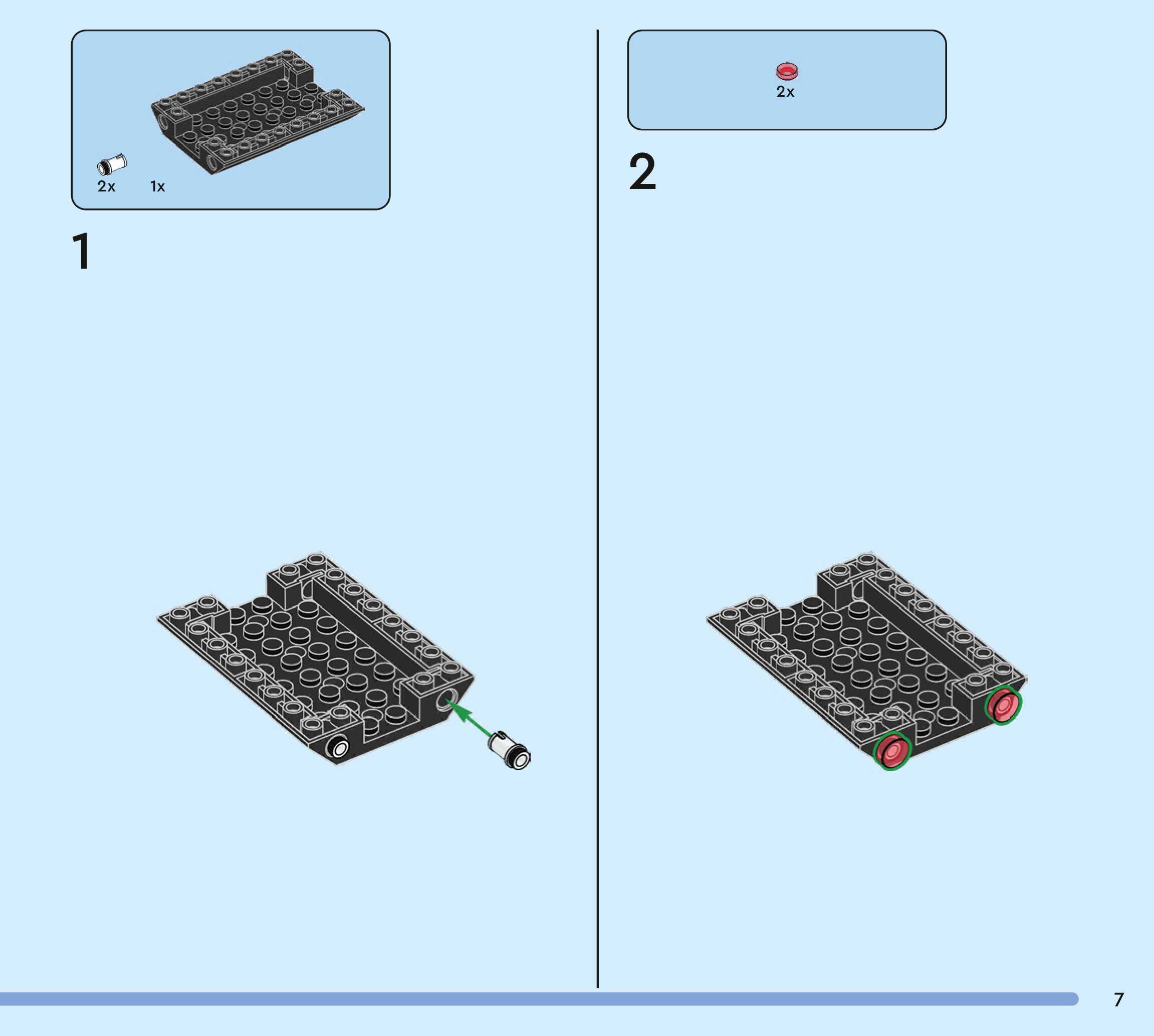 2x 1x

1

2x

2

7