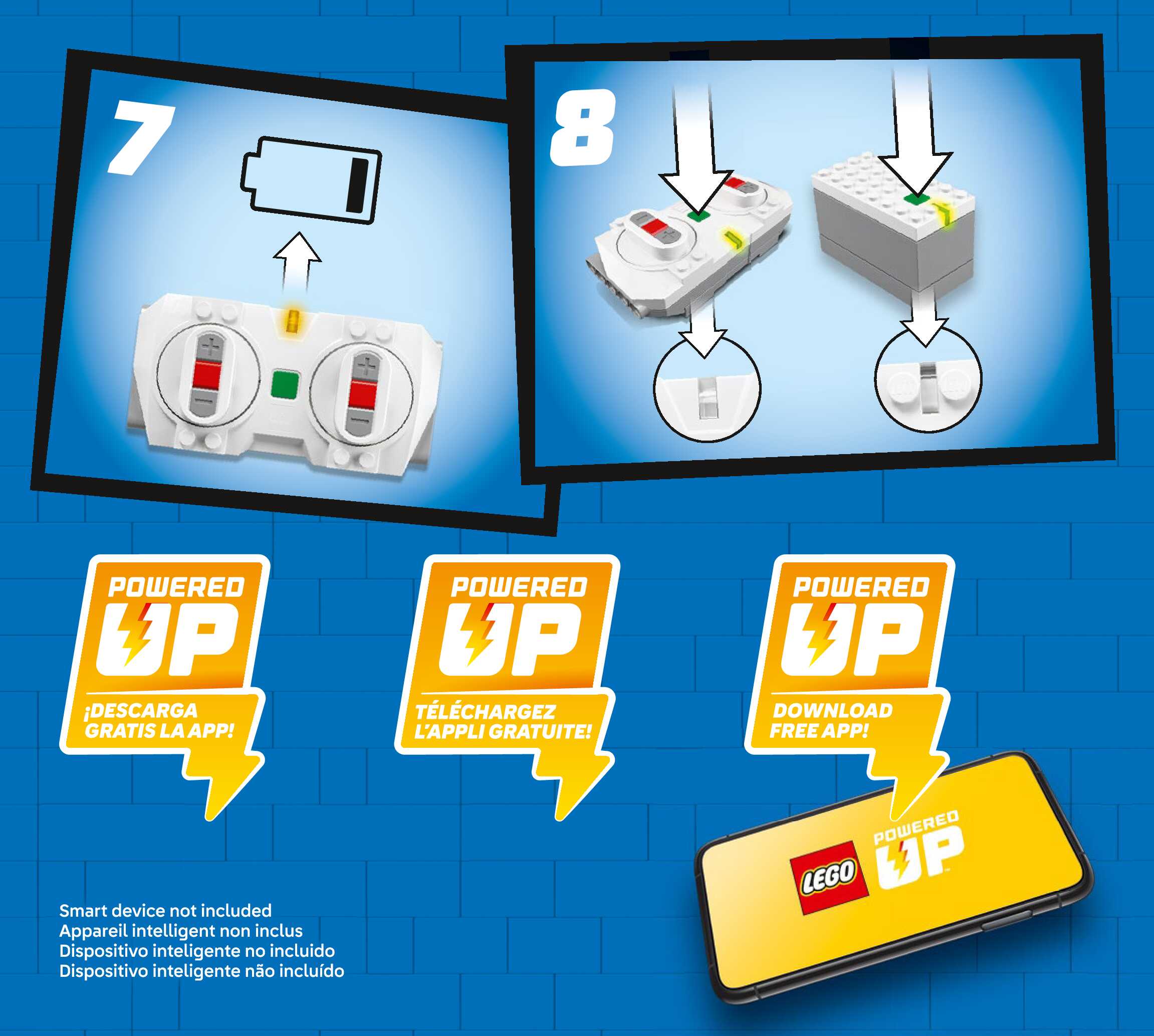 7

8

POWERED UP
¡DESCARGA GRATIS LA APP!

POWERED UP
TÉLÉCHARGEZ L'APPLI GRATUITE!

POWERED UP
DOWNLOAD FREE APP!

LEGO POWERED UP

Smart device not included
Appareil intelligent non inclus
Dispositivo inteligente no incluido
Dispositivo inteligente não incluído