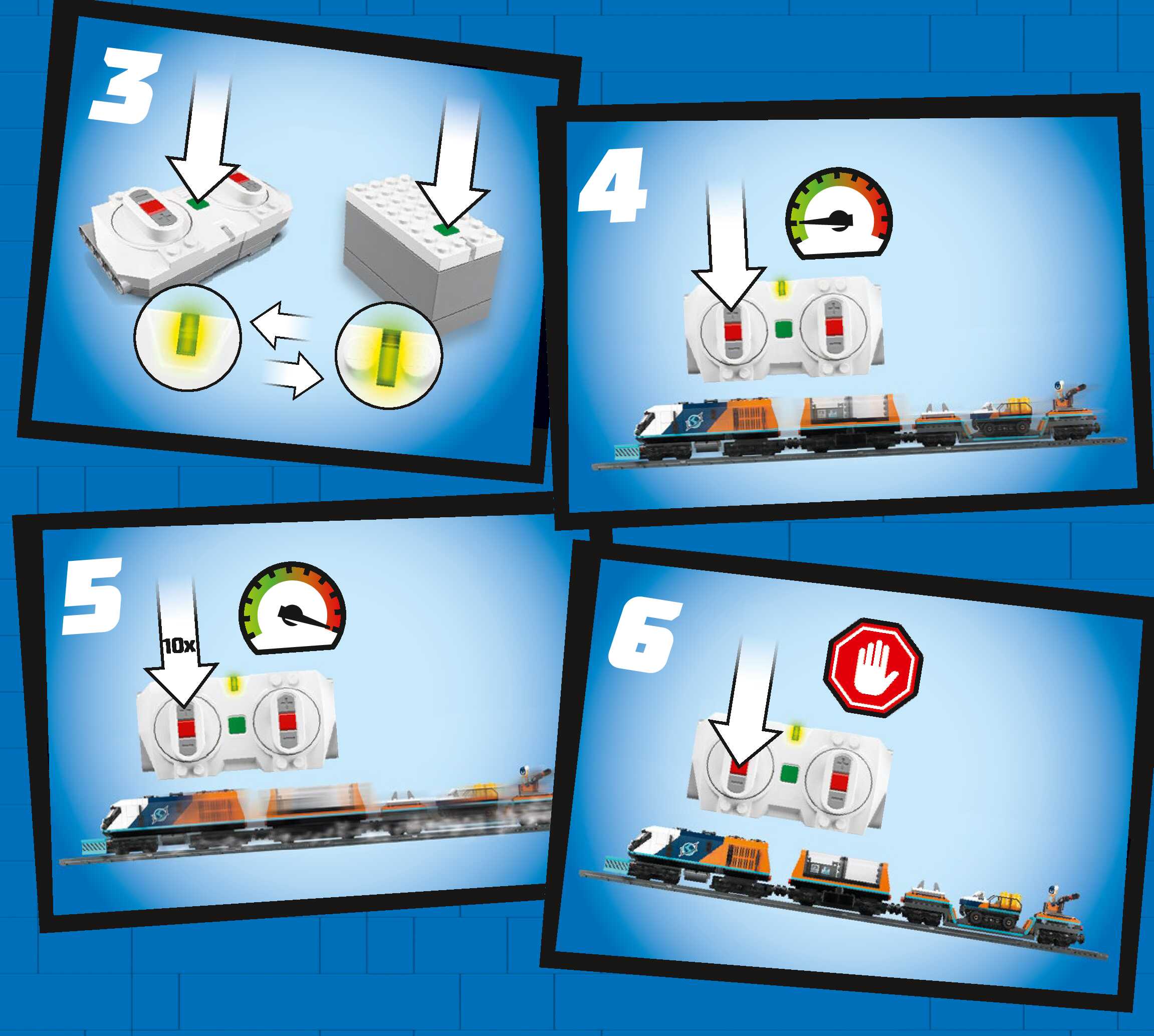 3

4

5

10x

6