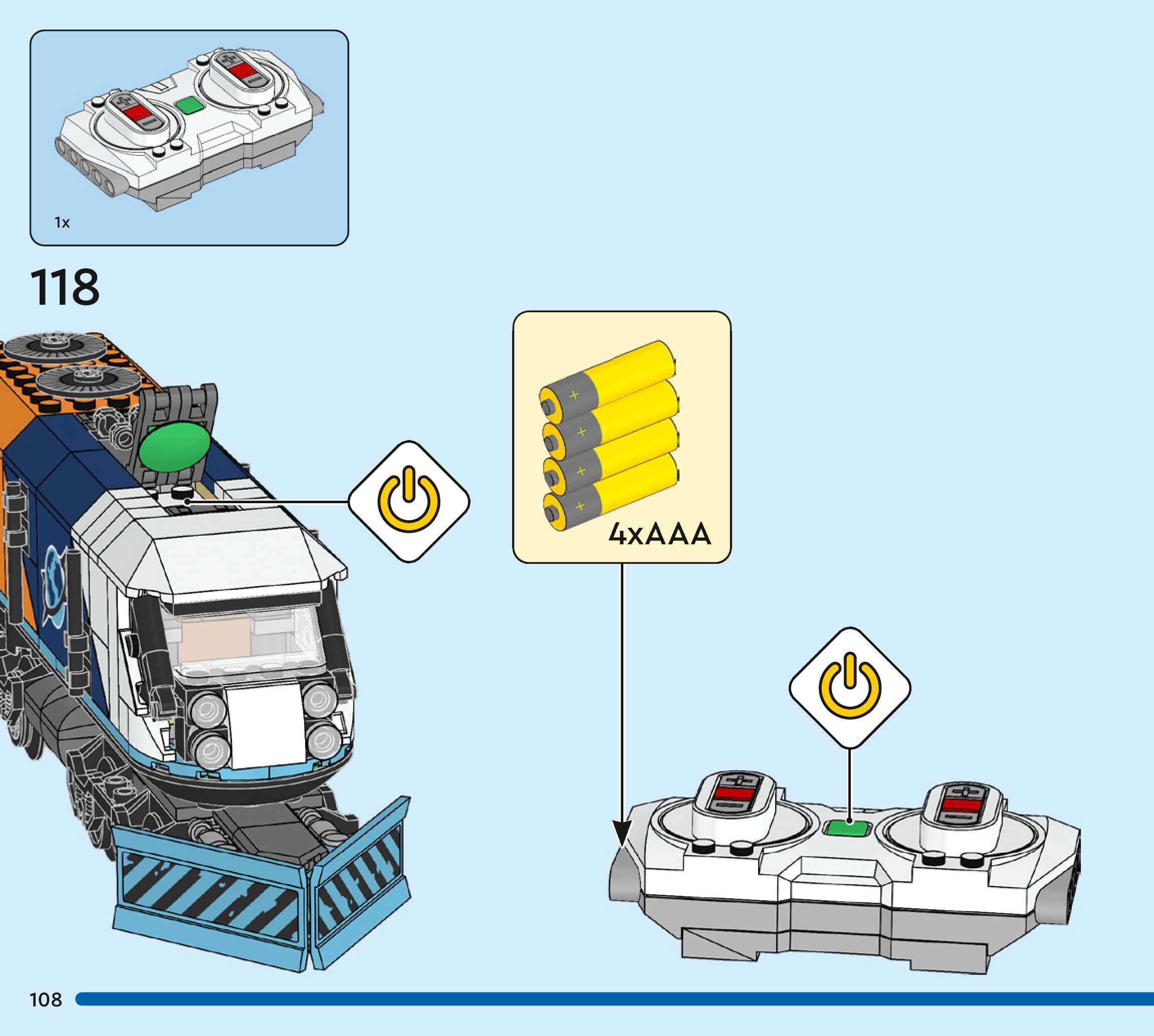 1x

118

4xAAA

108