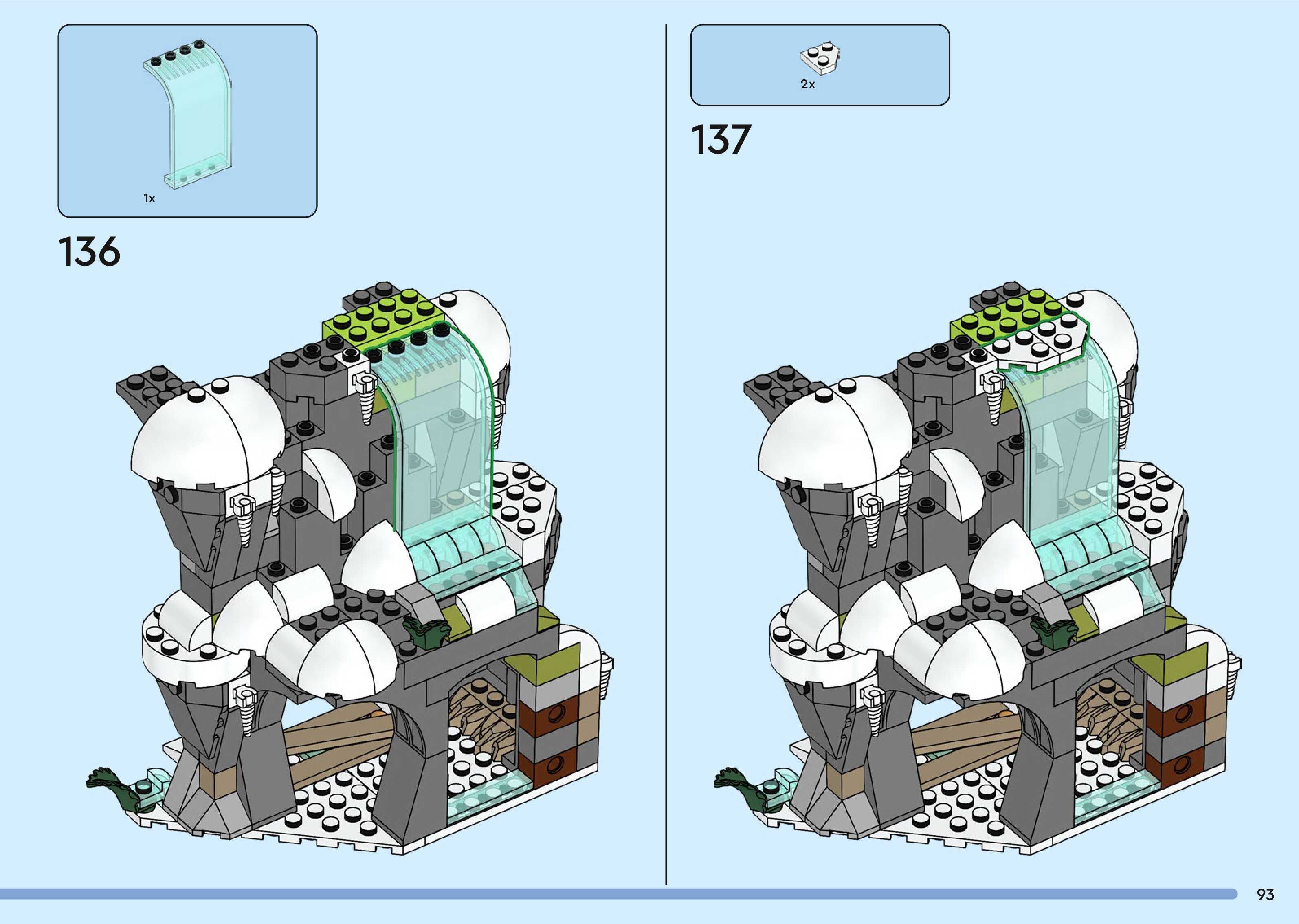 1x

136

2x

137

93