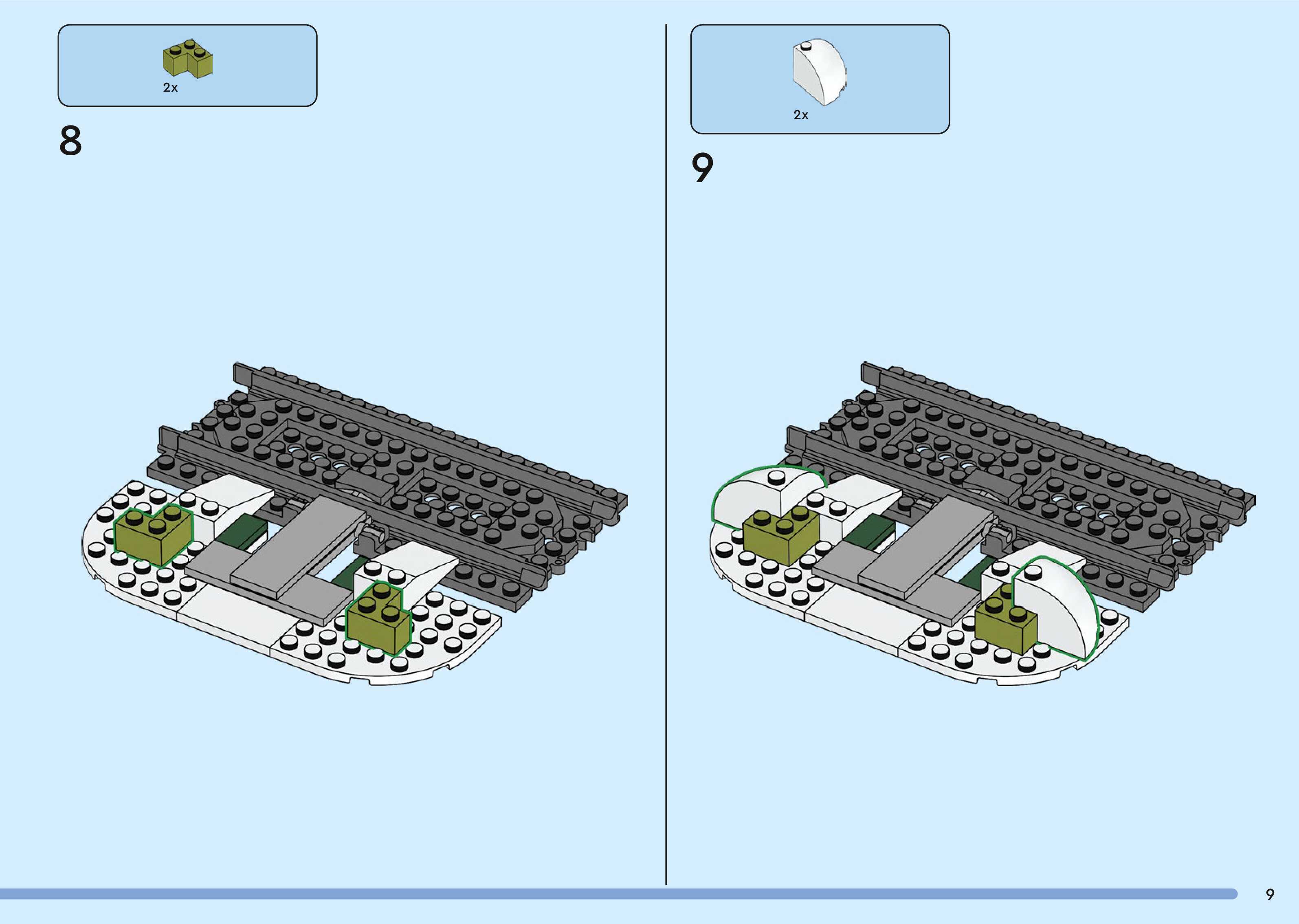 2x

8

2x

9

9