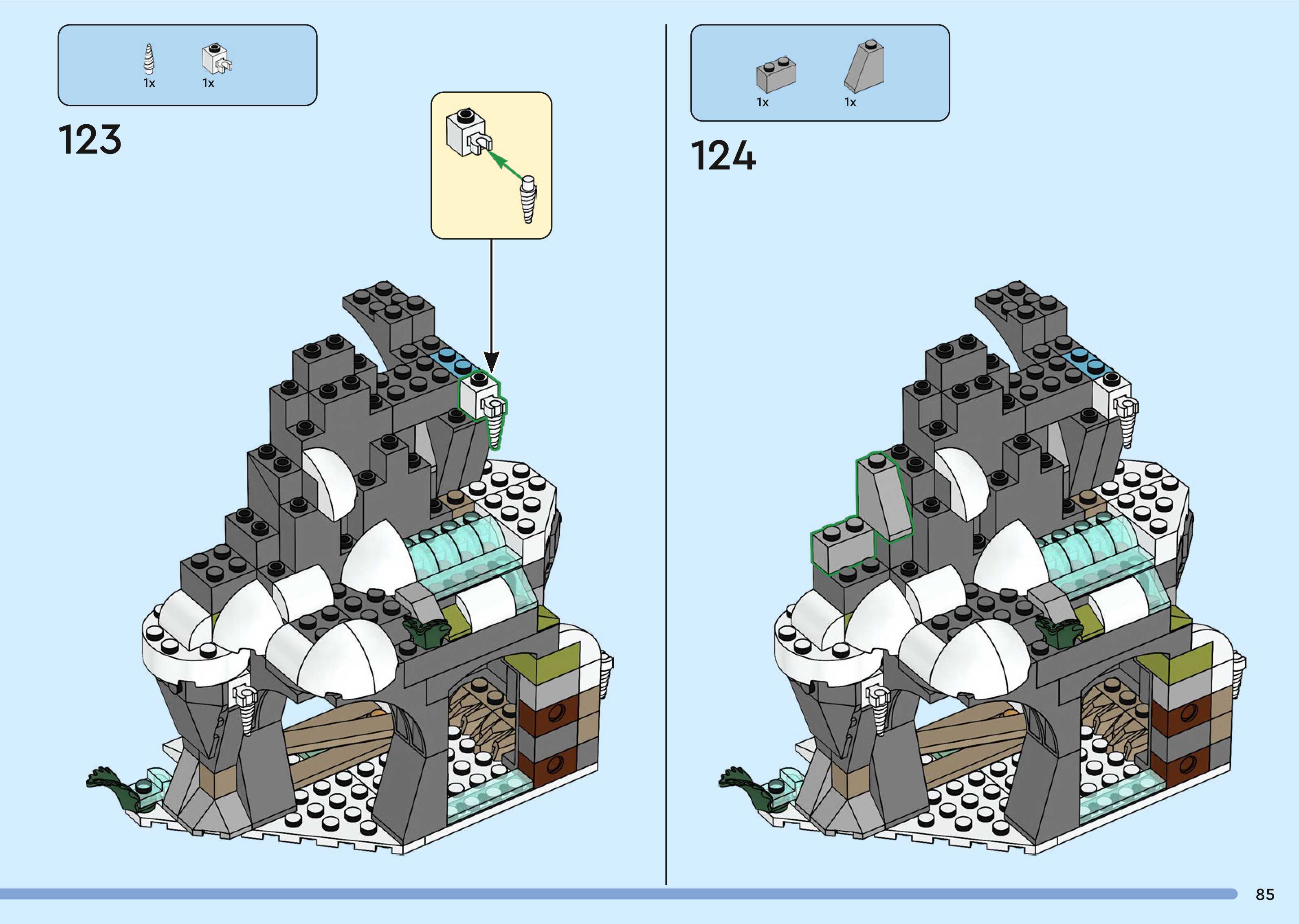 1x 1x

123

1x 1x

124

85