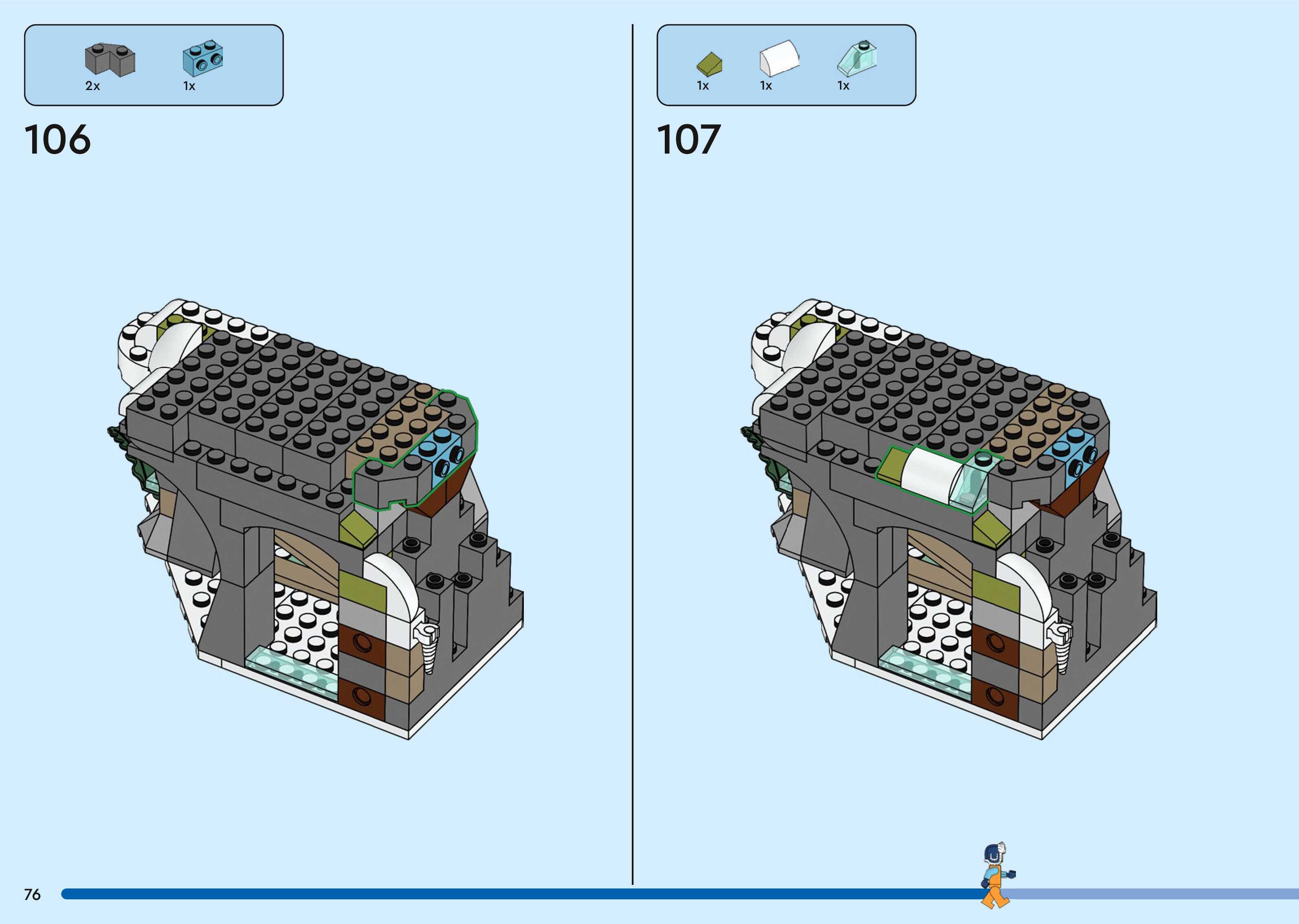 2x
1x

106

1x
1x
1x

107

76