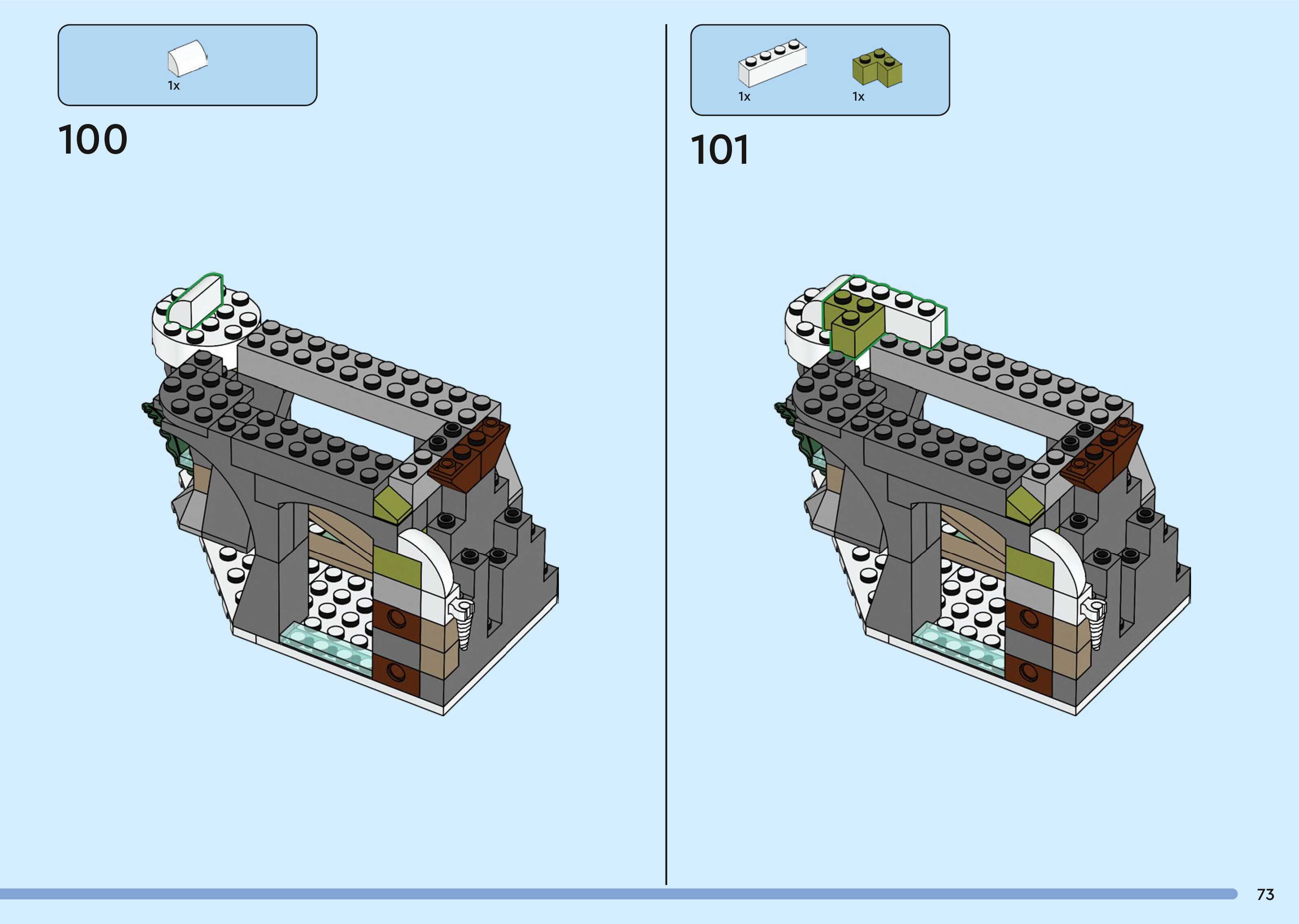 1x

100

1x 1x

101

73