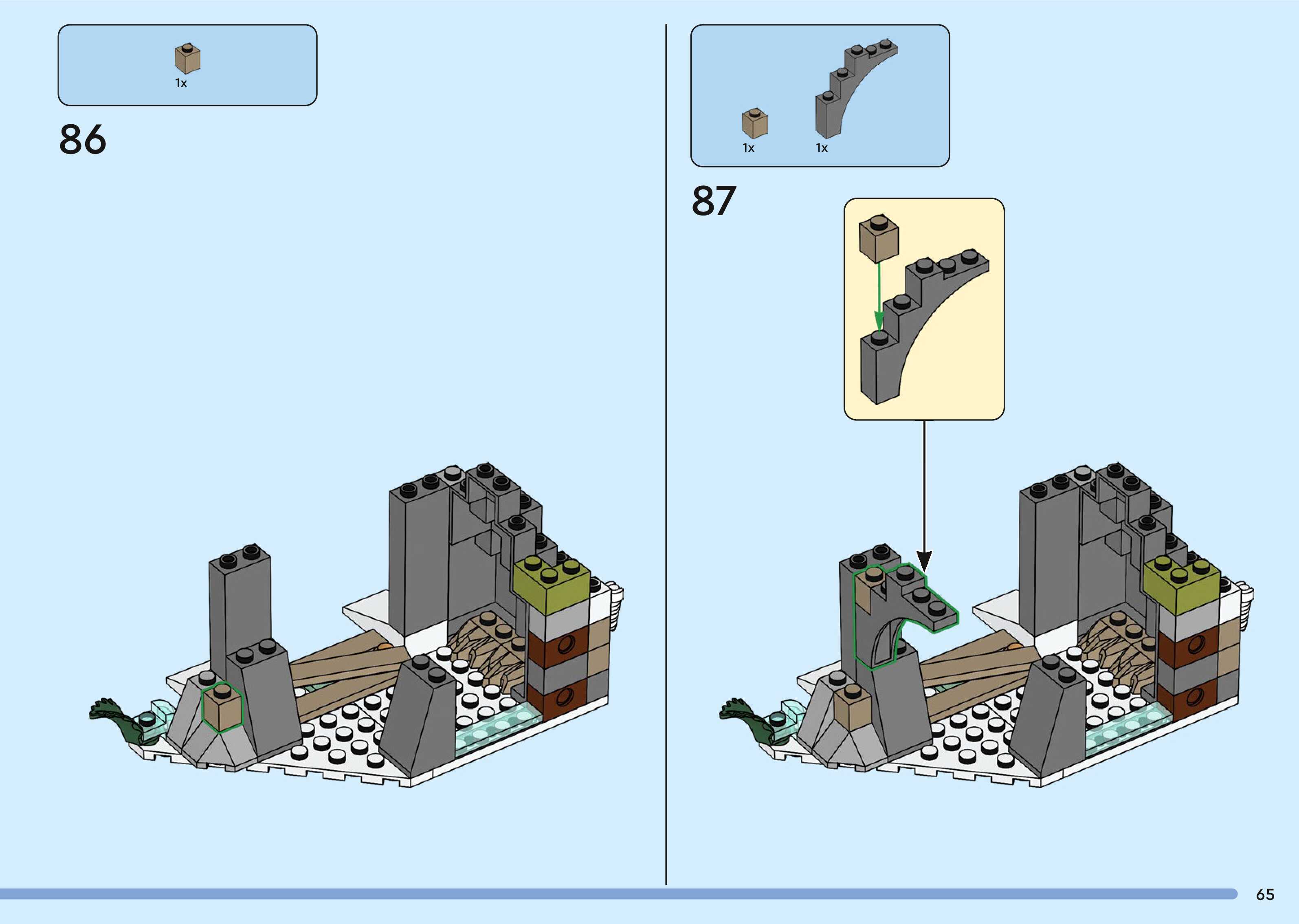 1x

86

1x 1x

87

65