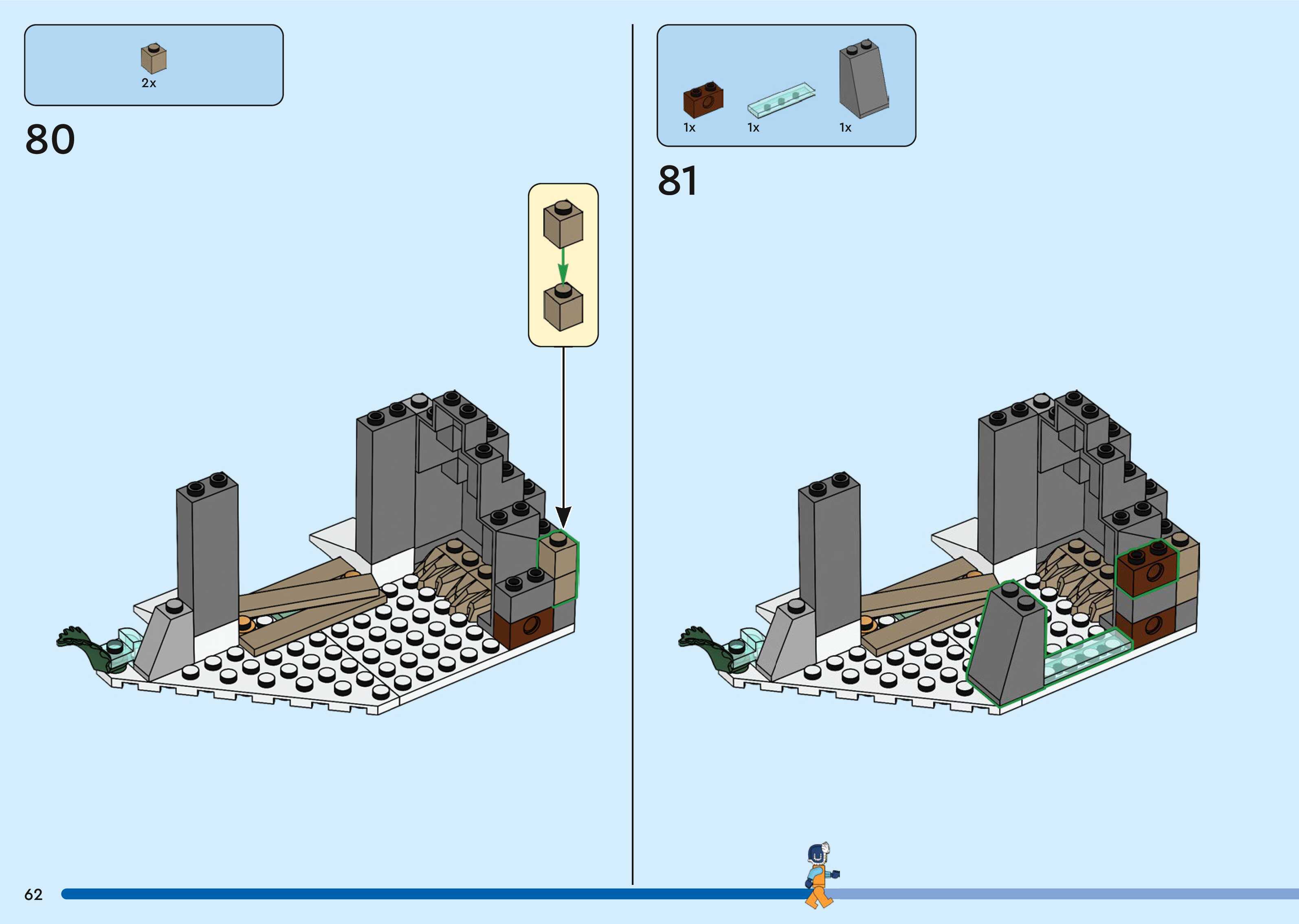 2x

80

1x 1x 1x

81

62