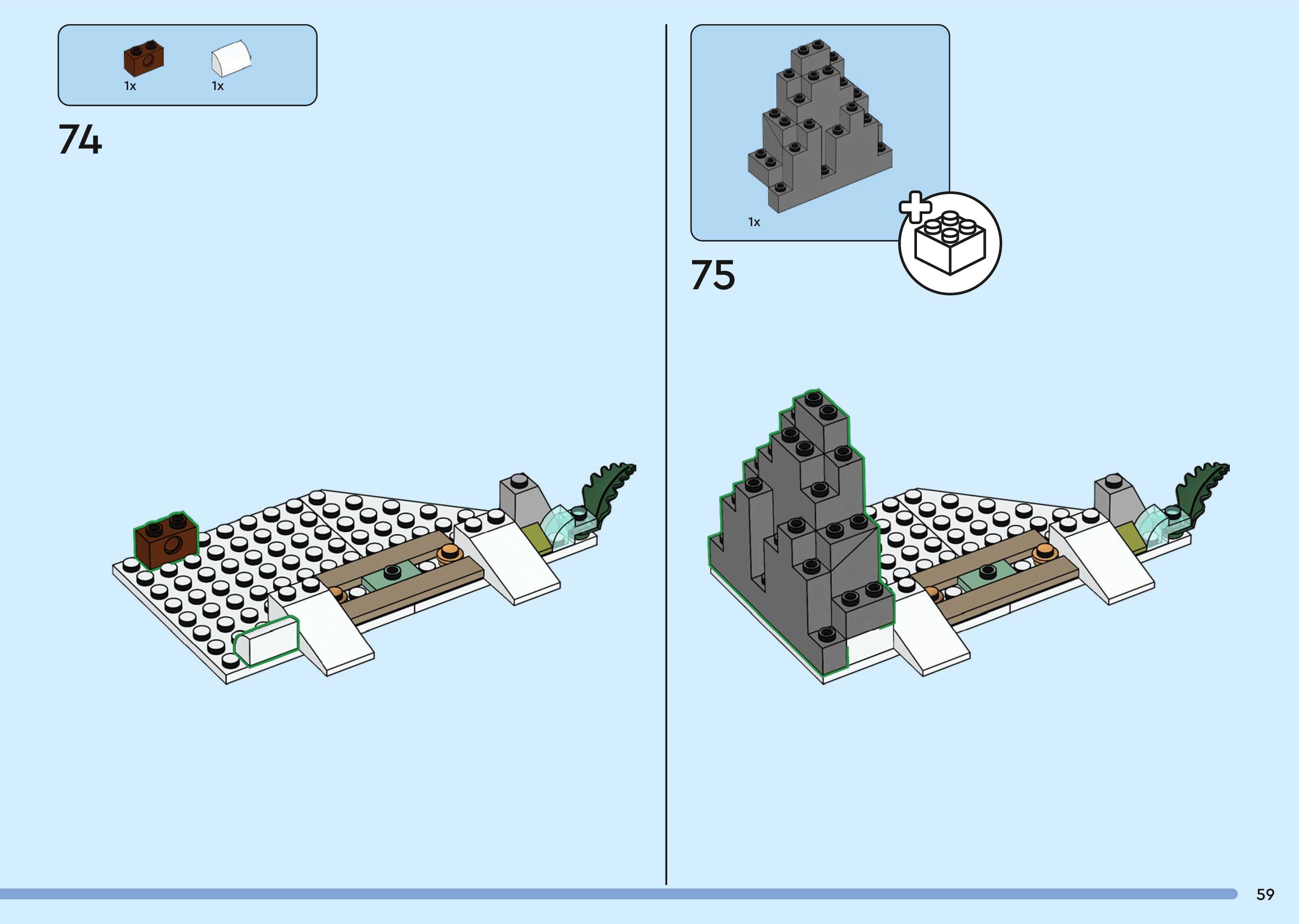 1x
1x
74

1x
75

59