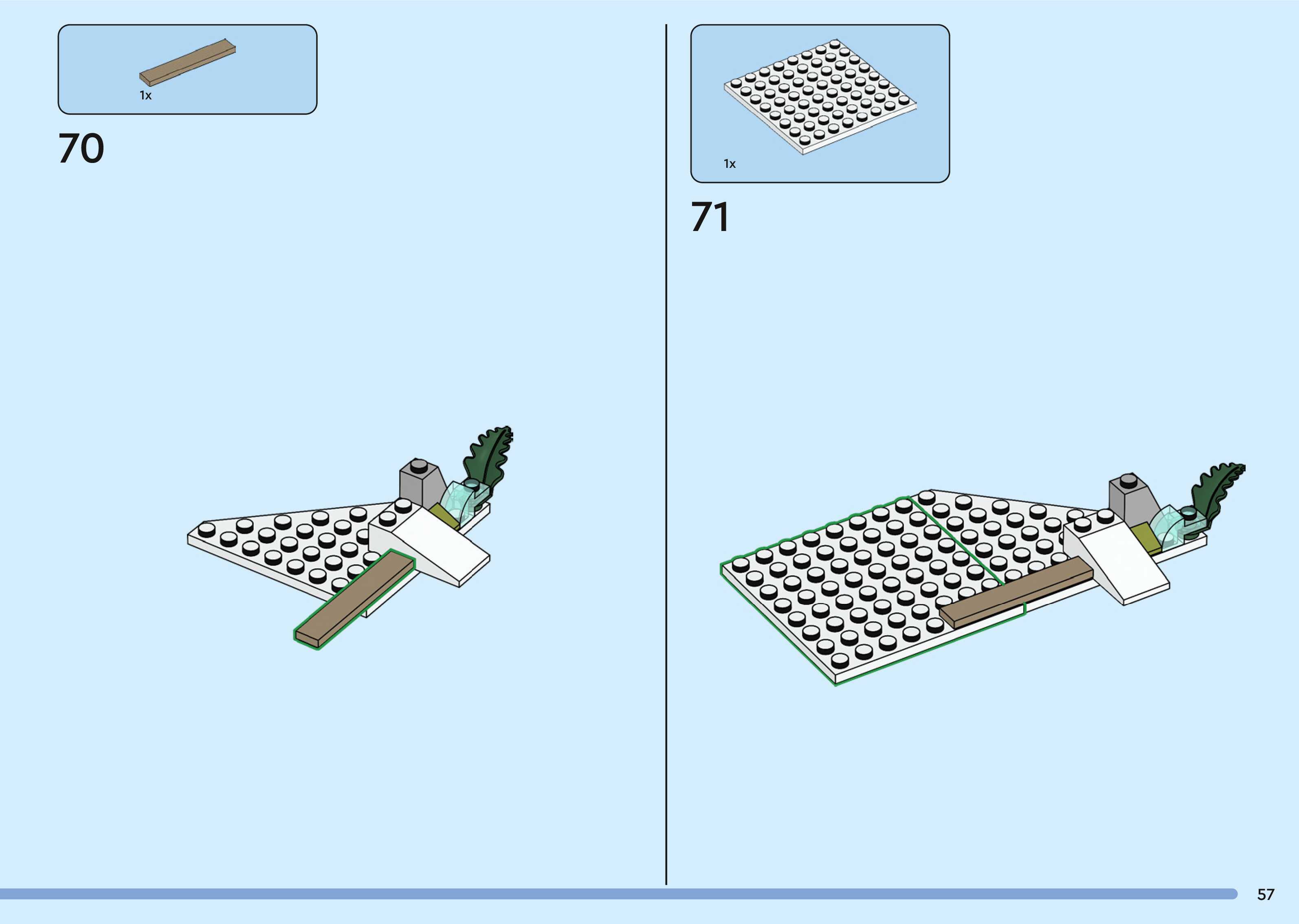 1x

70

1x

71

57