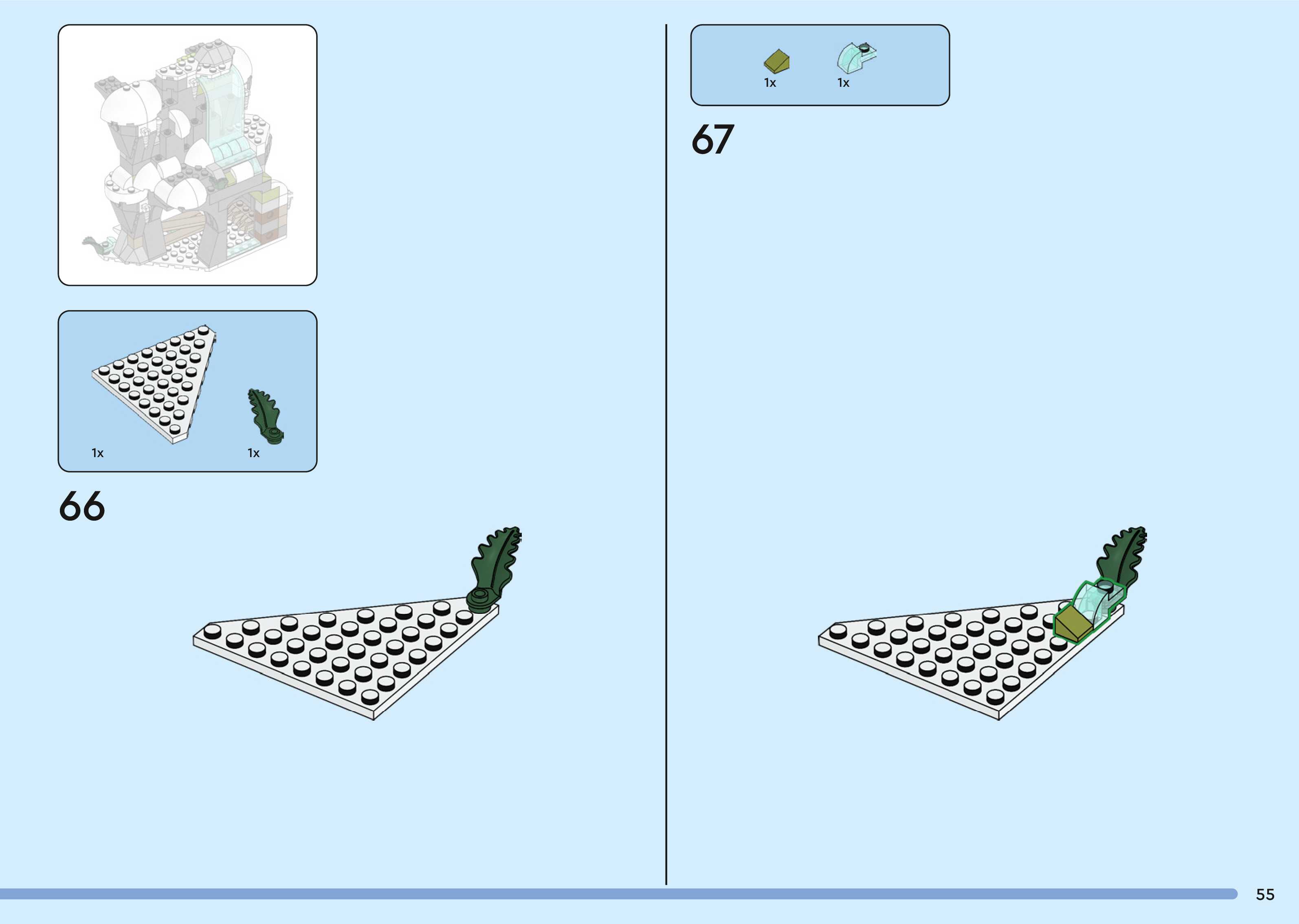 1x

1x

66

1x

1x

67

55