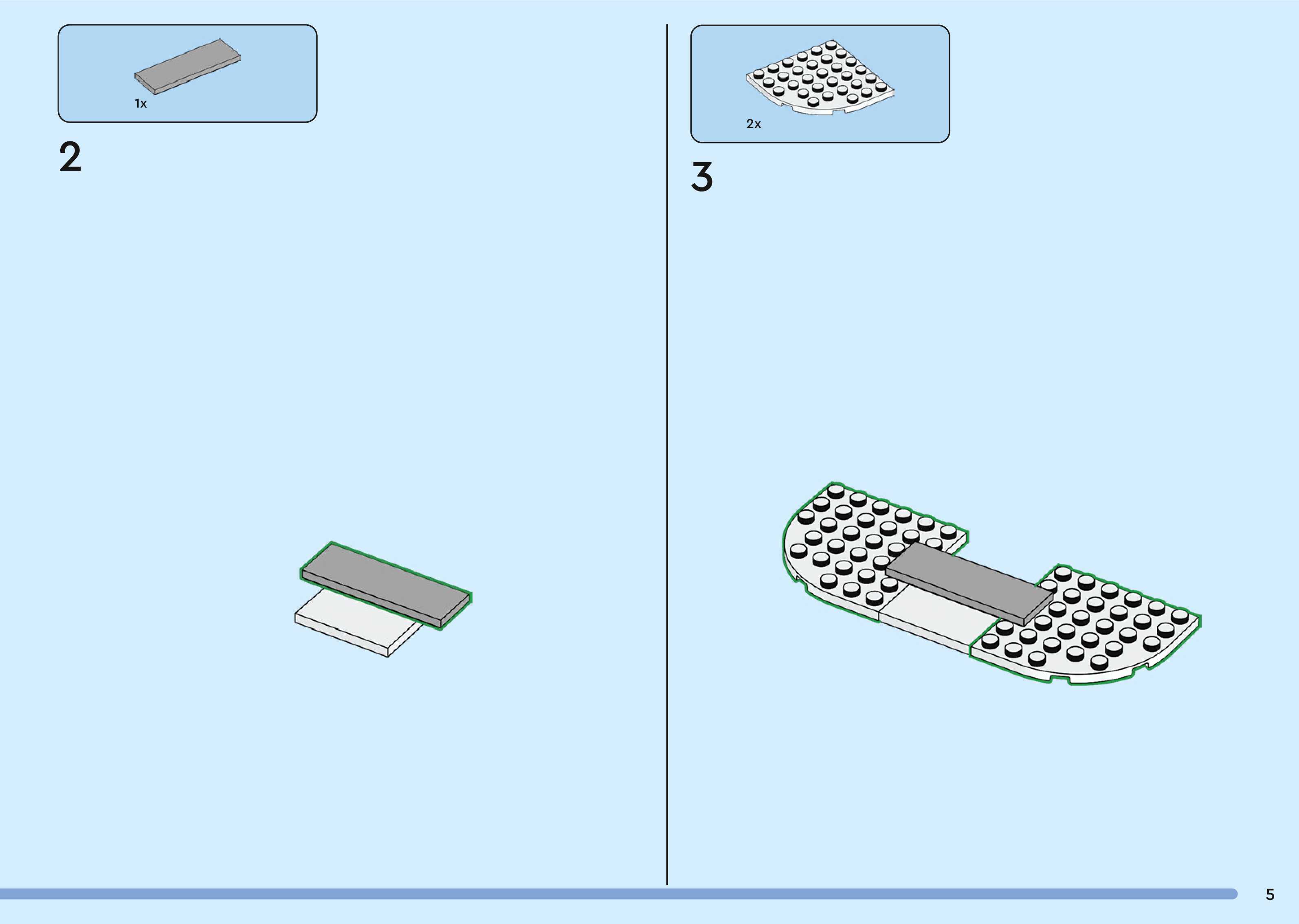 1x

2

2x

3

5