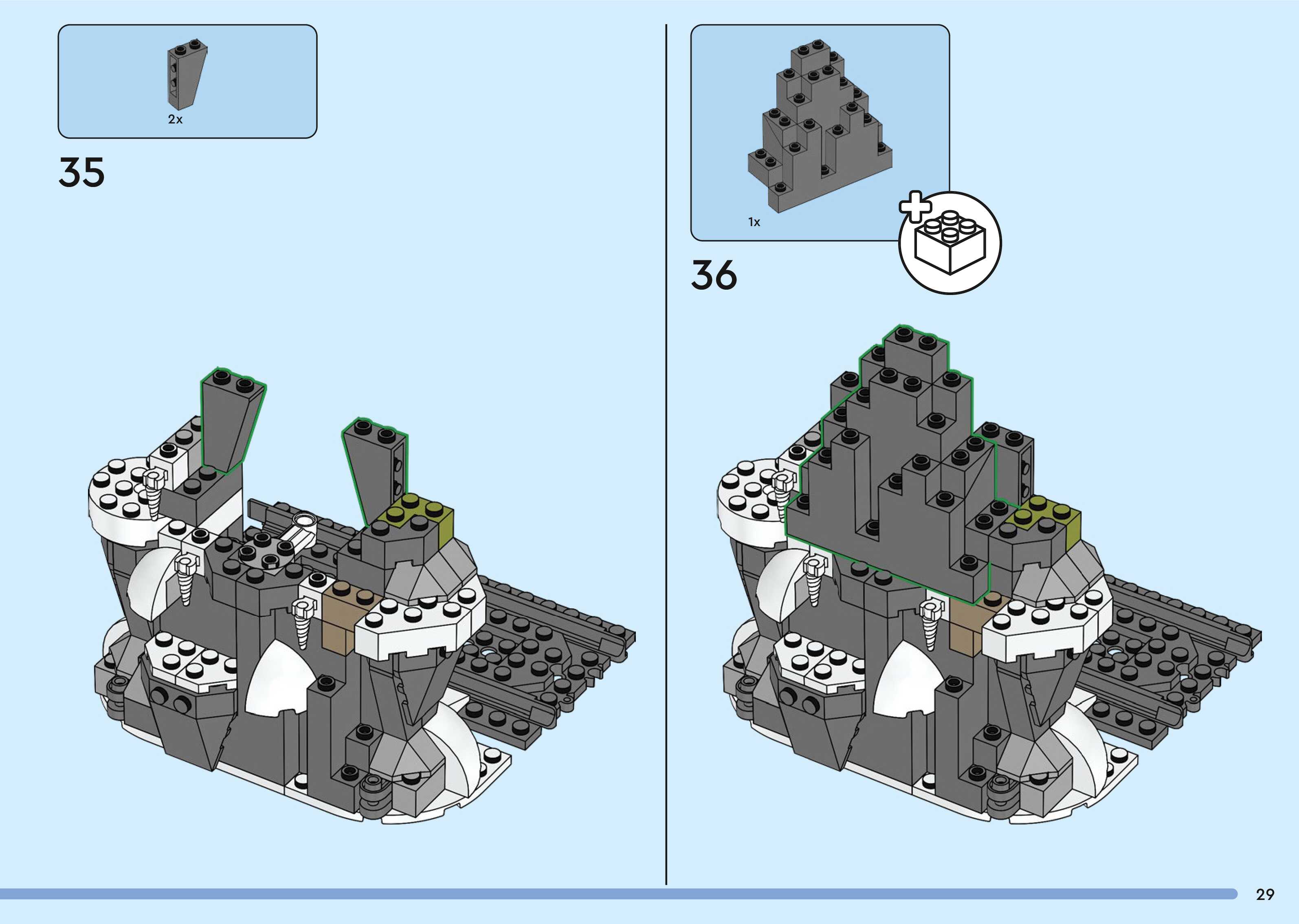 2x

35

1x

36

29