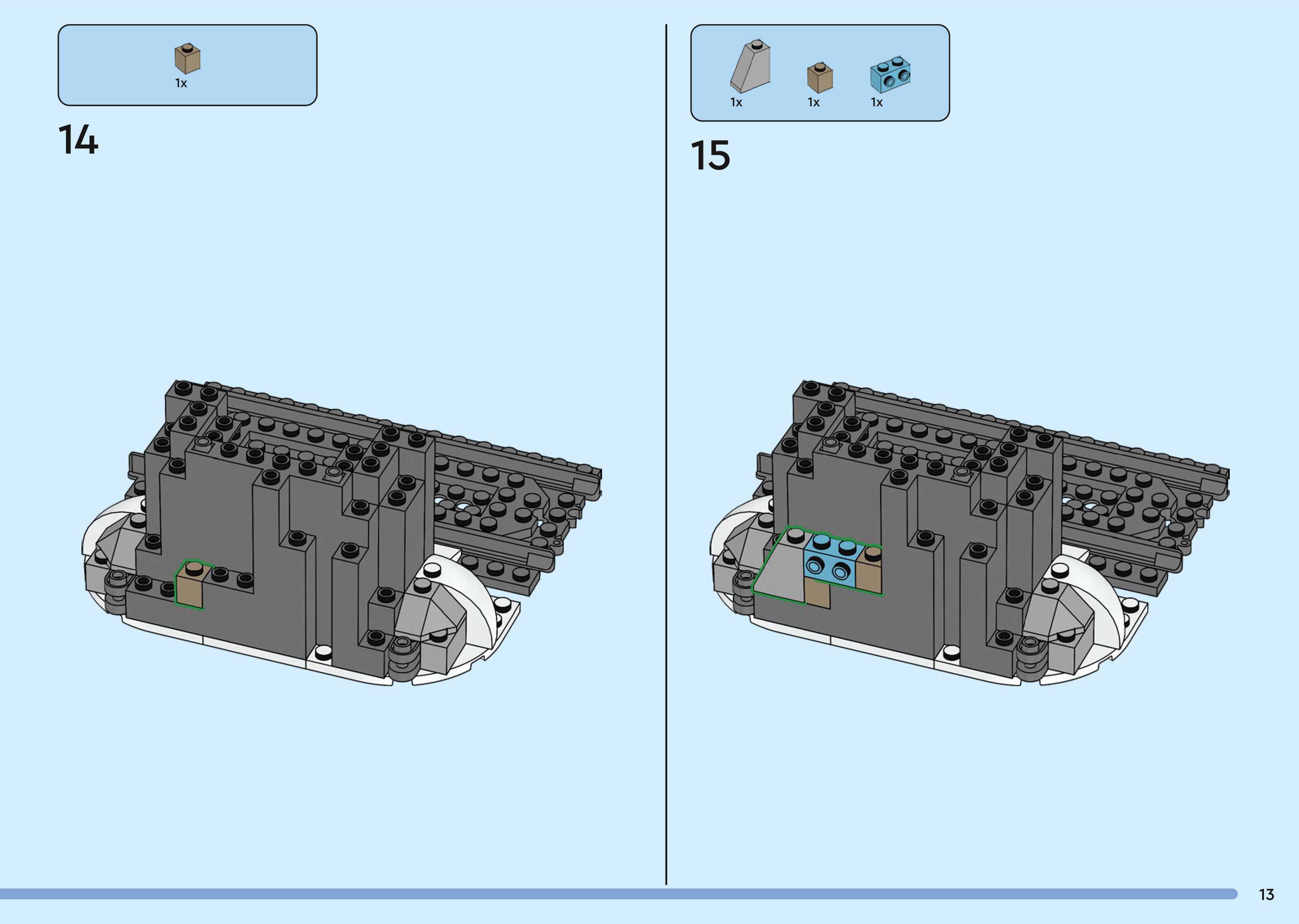 1x

14

1x 1x 1x

15

13