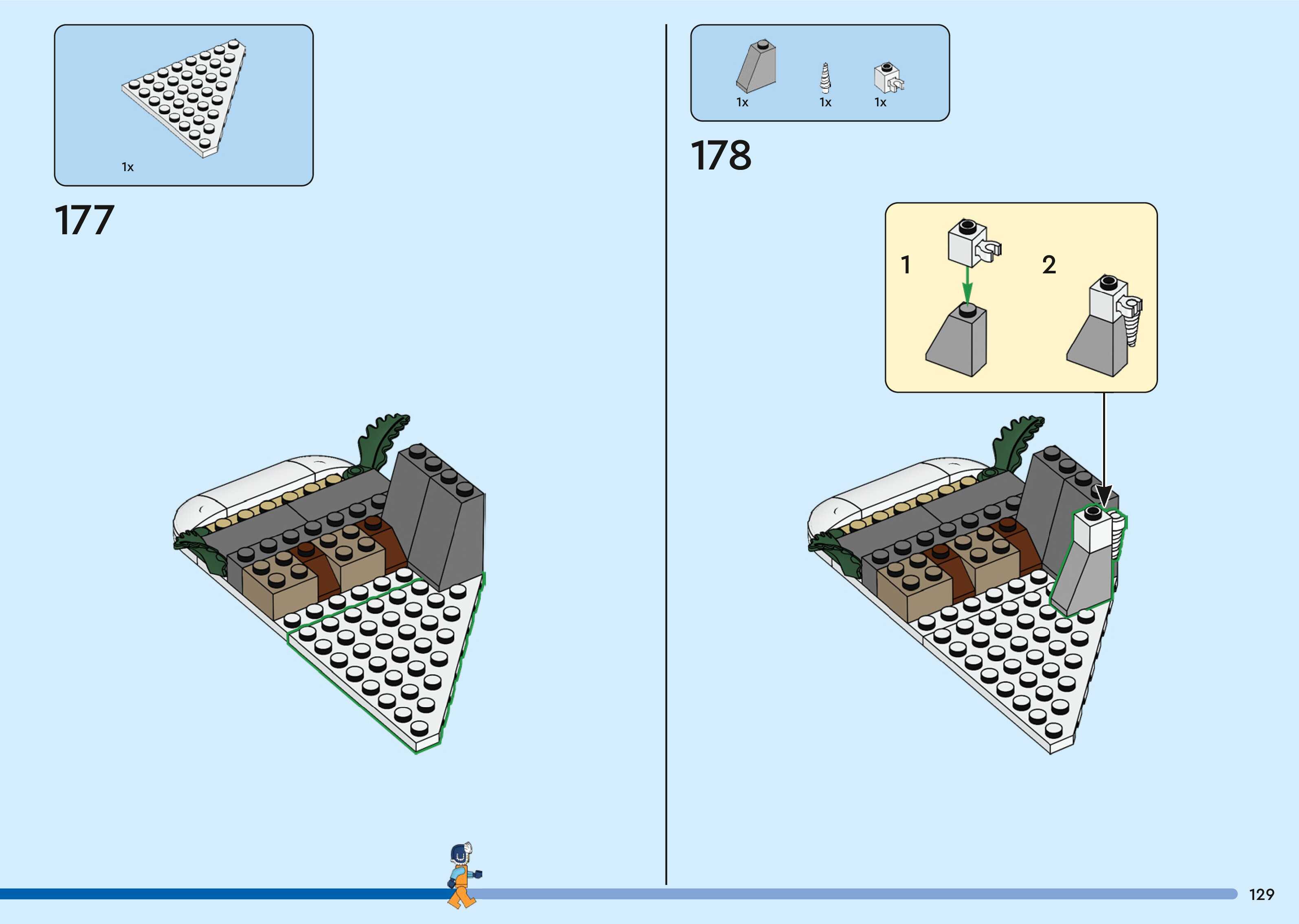 1x

177

1x 1x 1x

178

1

2

129