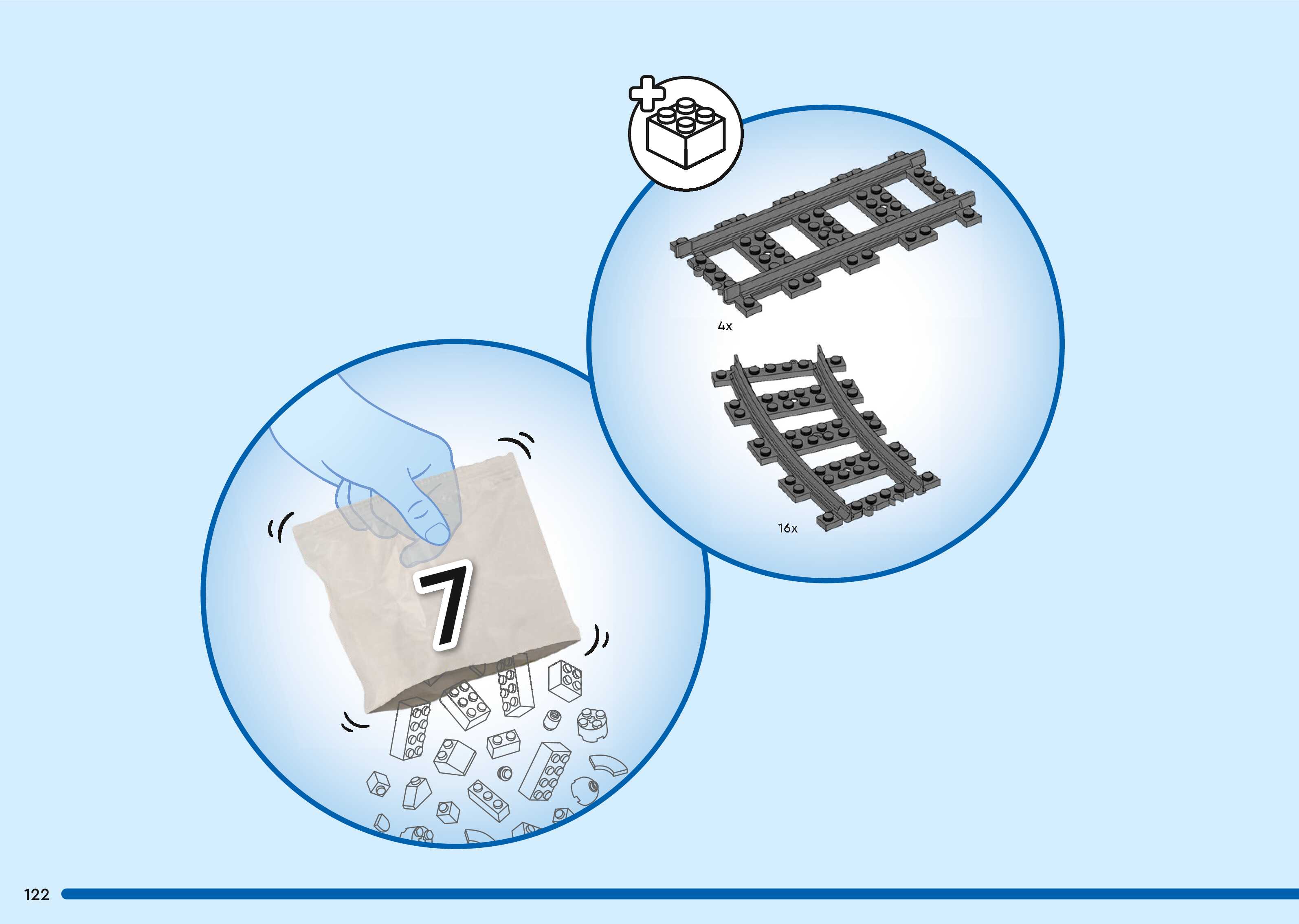 4x

16x

7

122