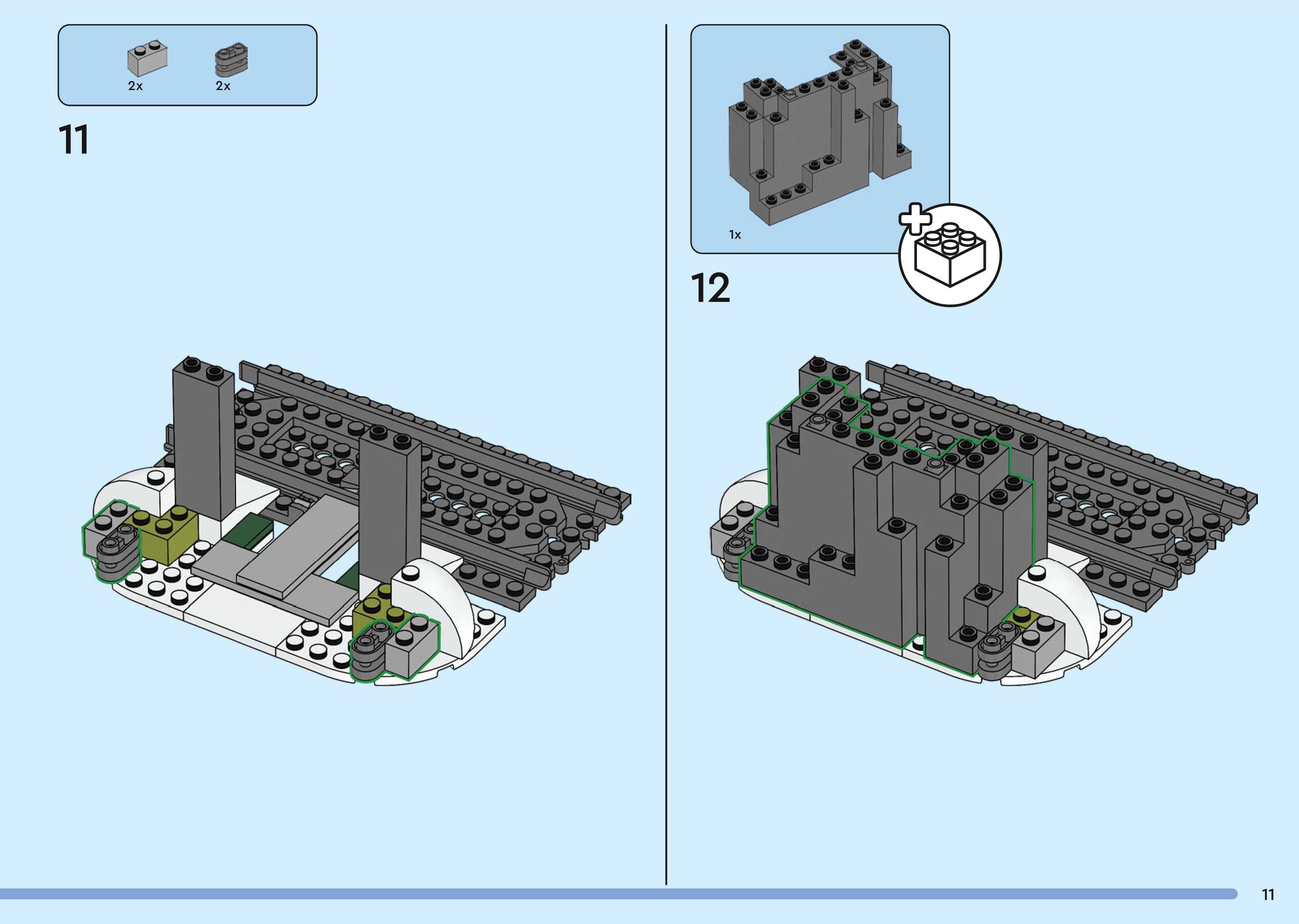 2x 2x

11

1x

12

11