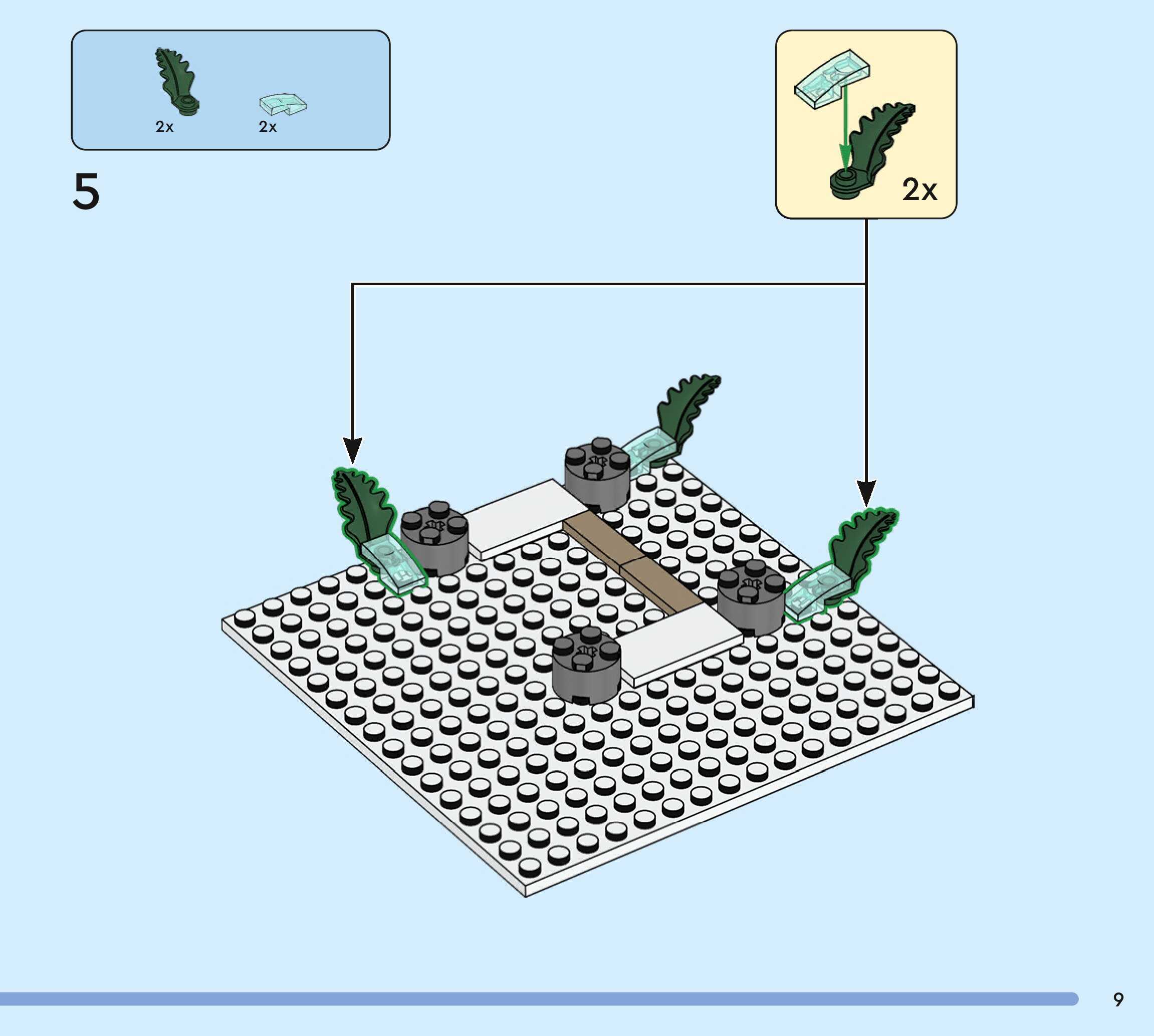 2x 2x

5

2x

9