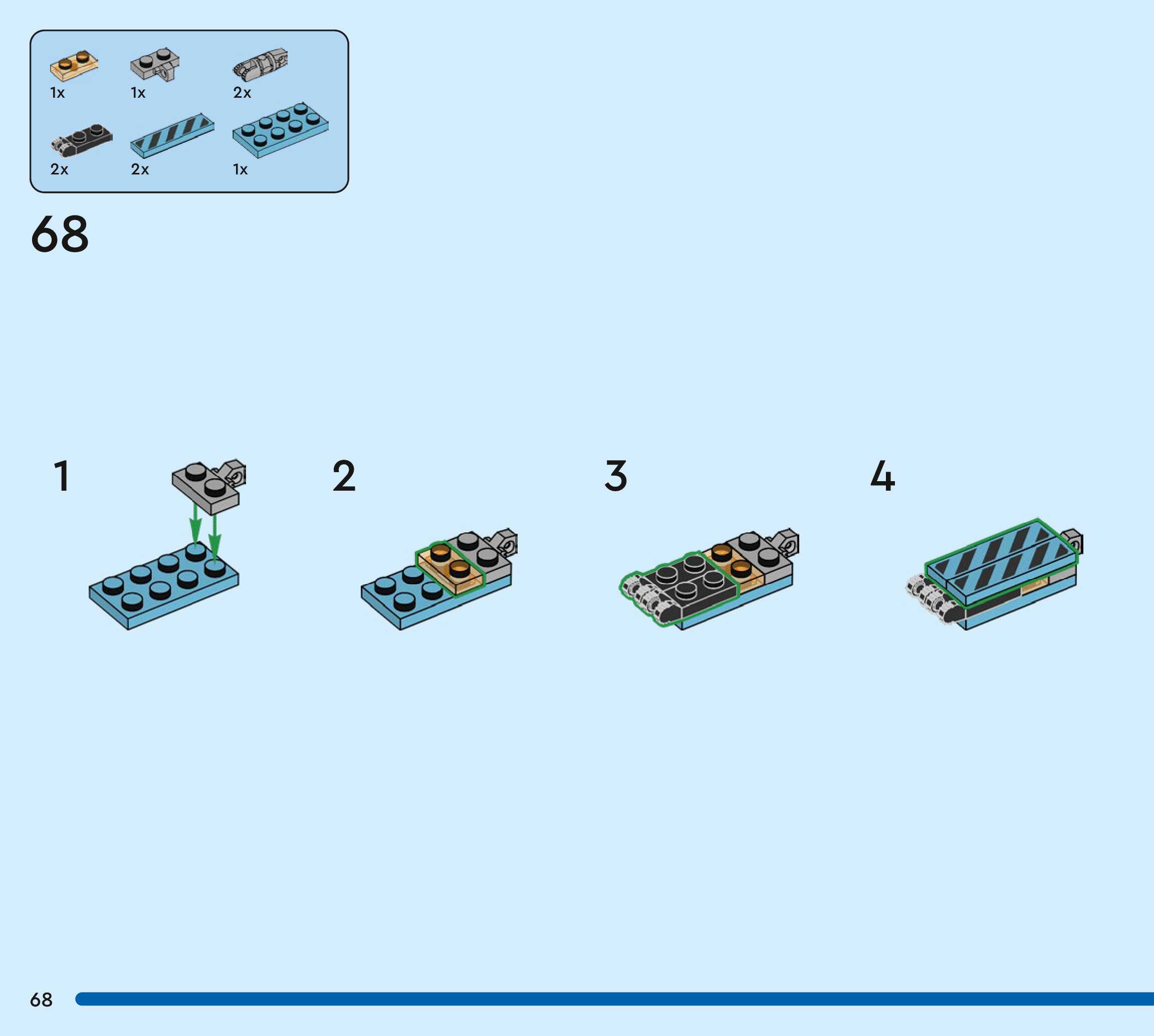 1x 1x 2x

2x 2x 1x

68

1

2

3

4

68