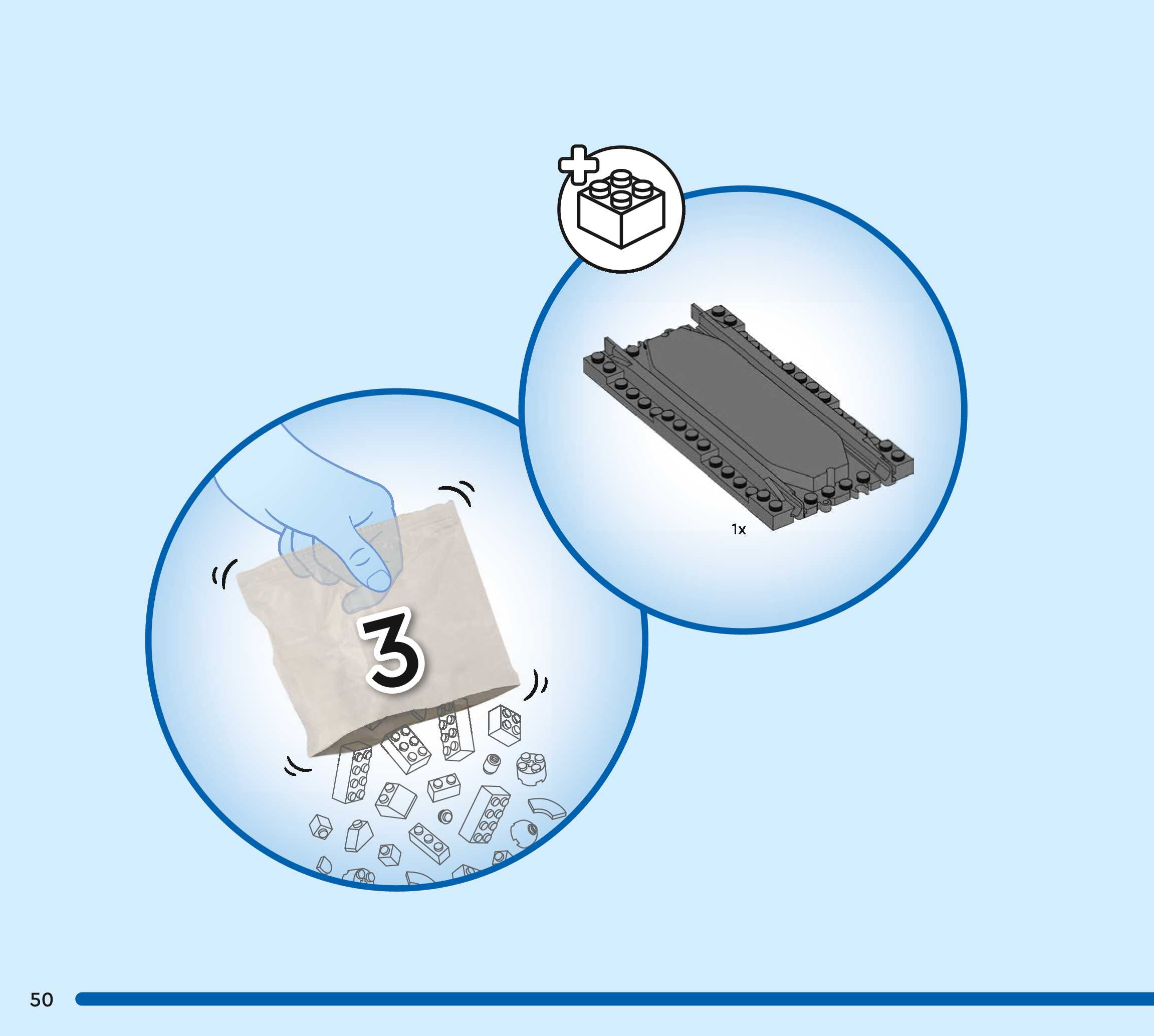 1x

3

50