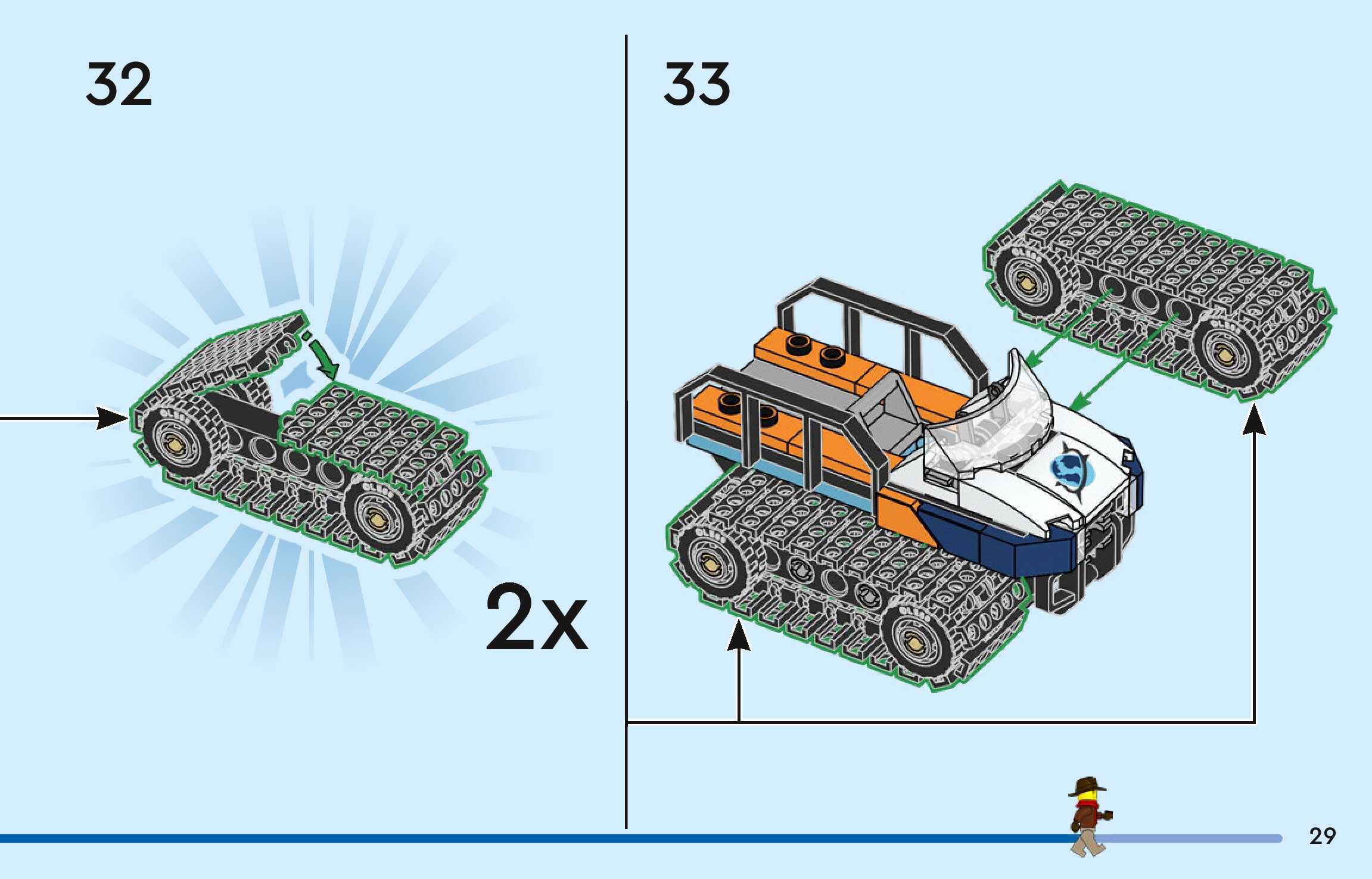 32

2x

33

29