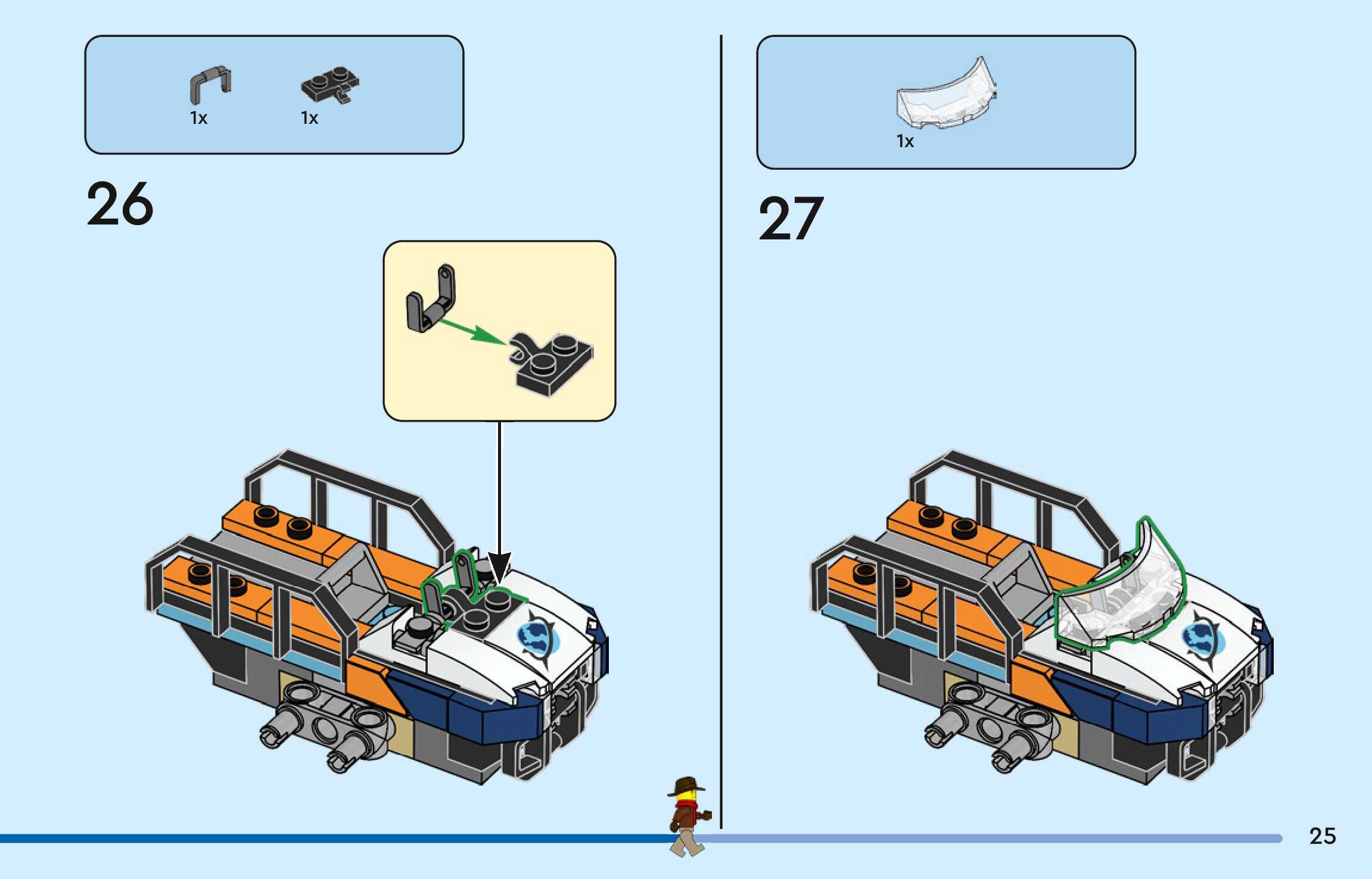 1x 1x

26

1x

27

25