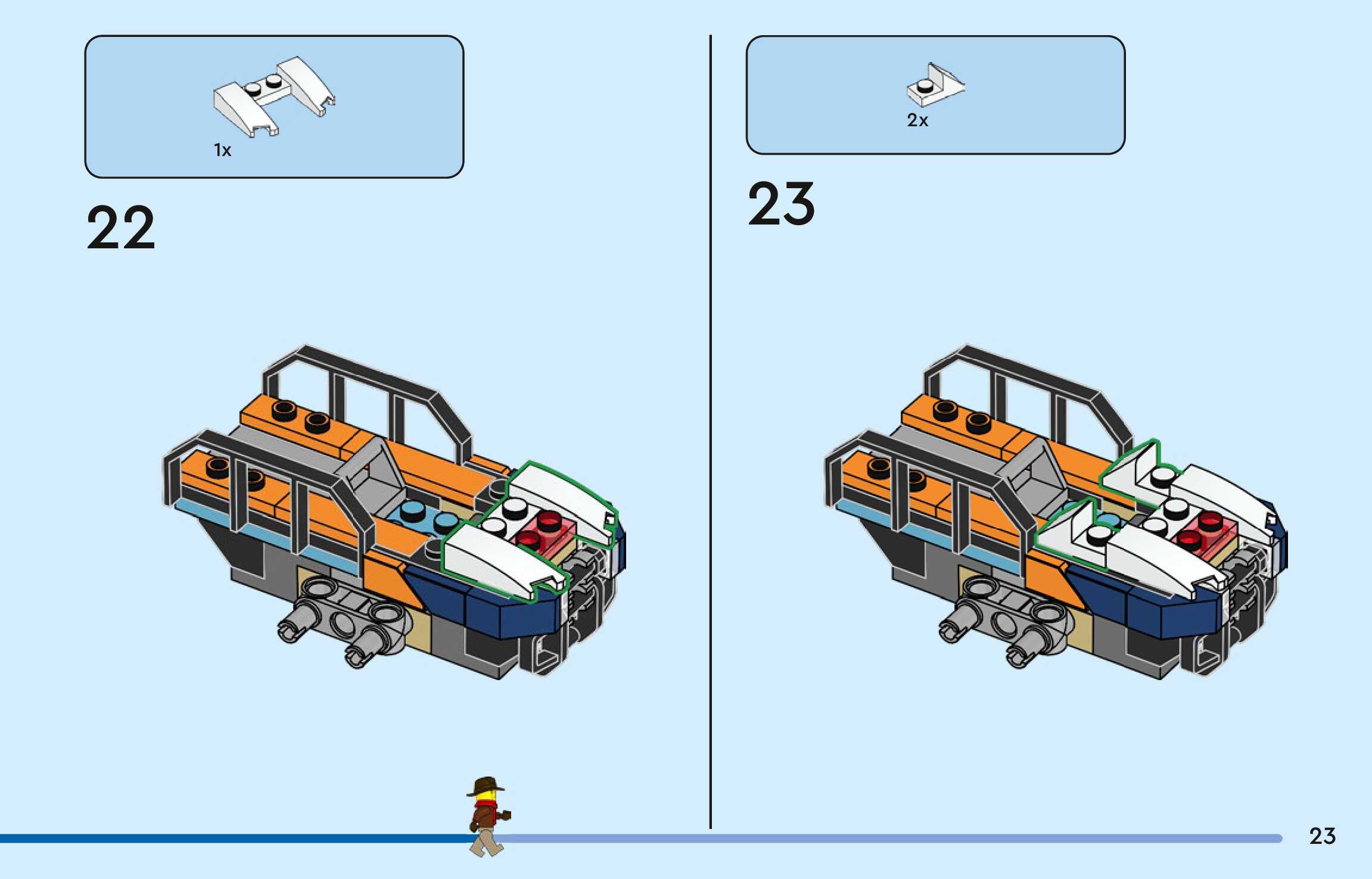 1x

22

2x

23

23