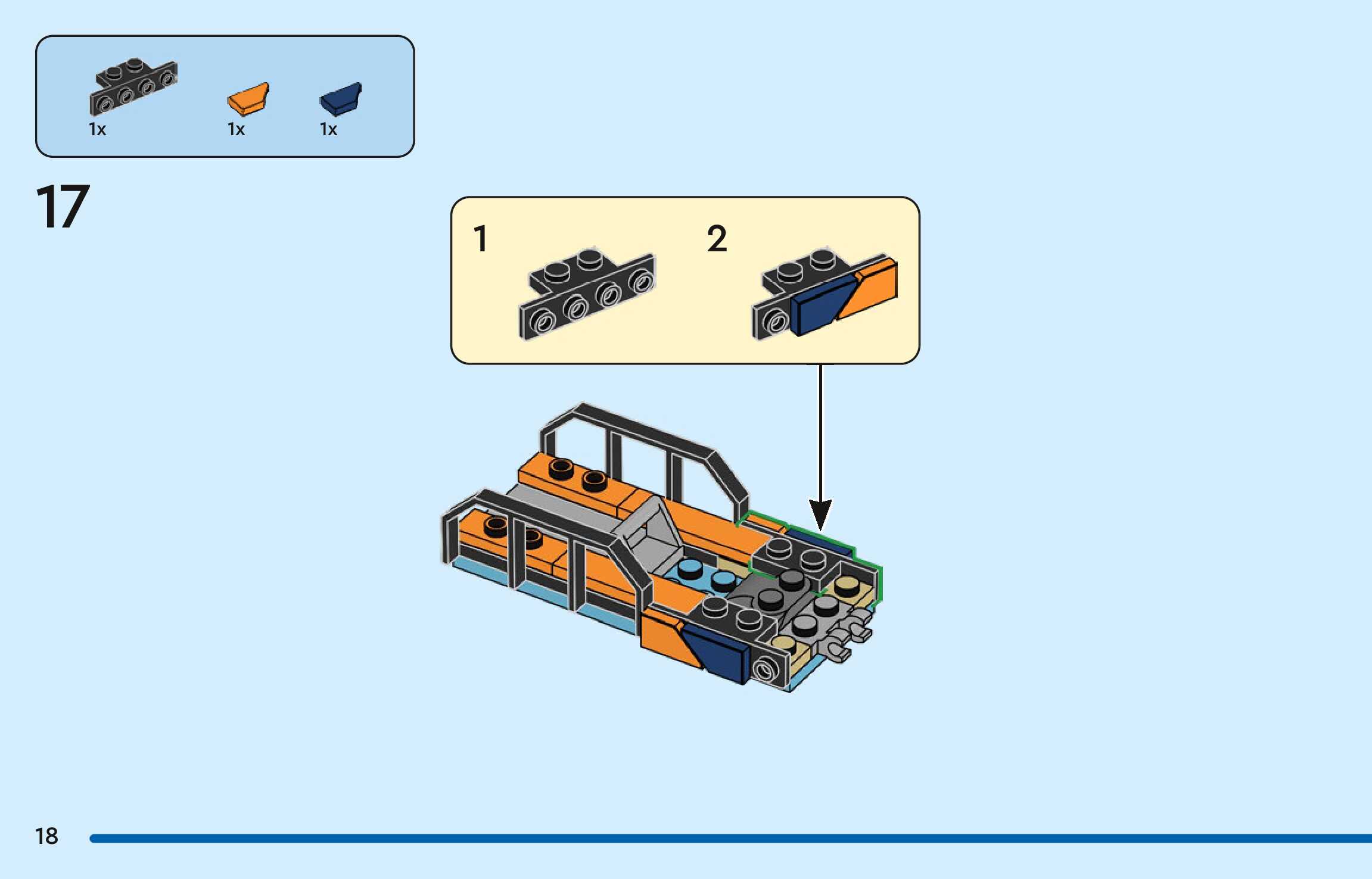 1x 1x 1x

17

1

2

18