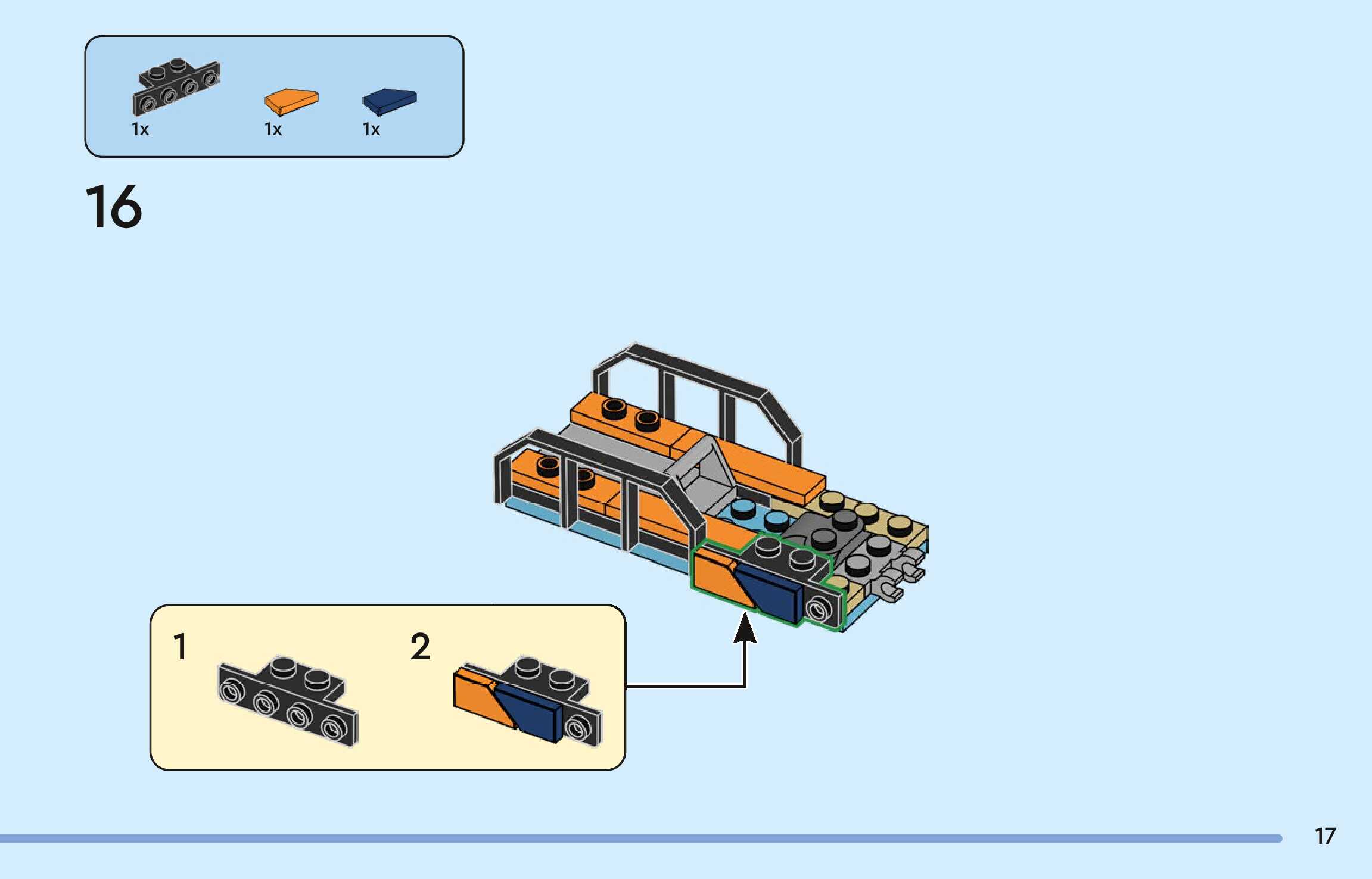 1x 1x 1x

16

1

2

17