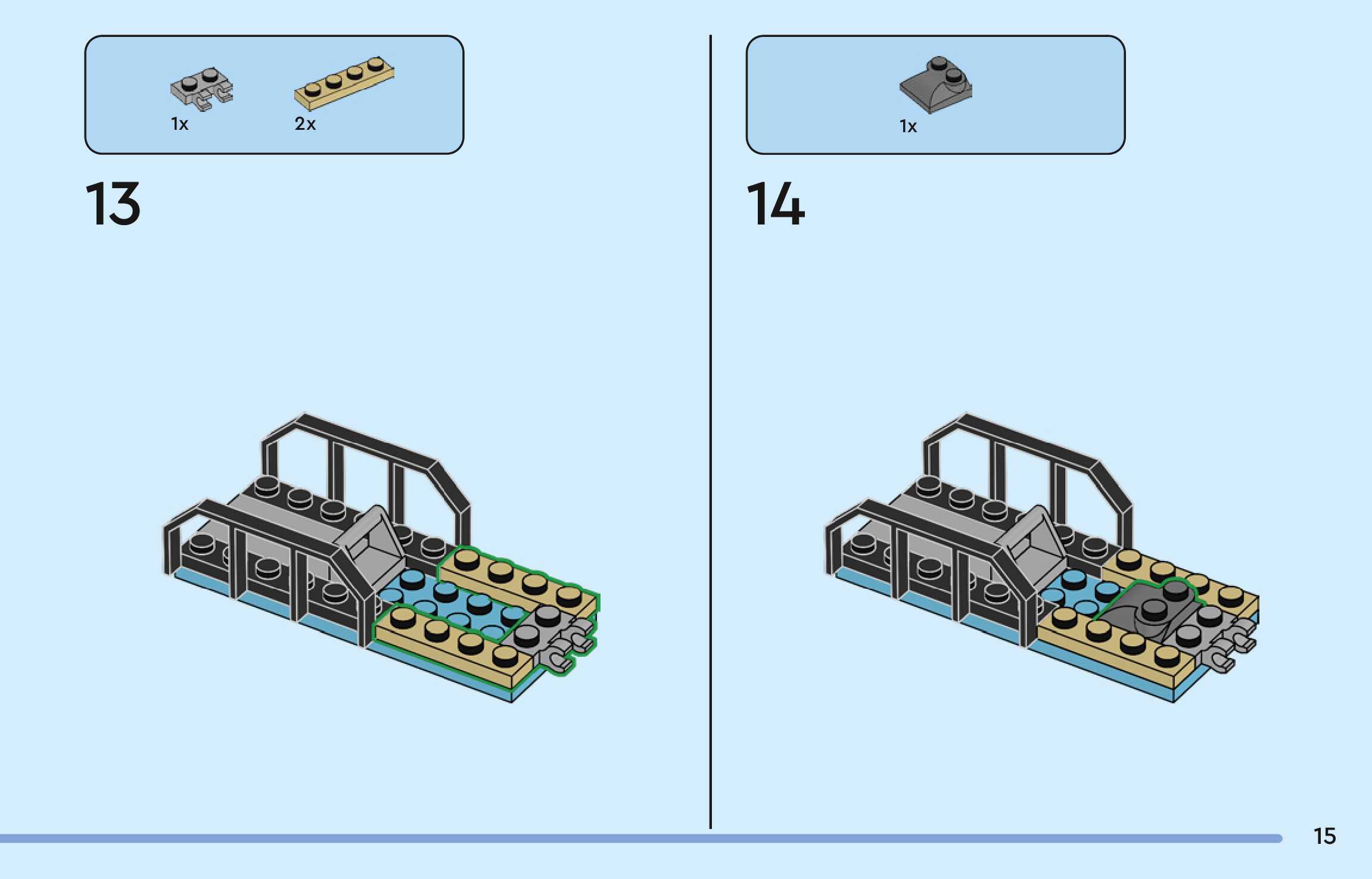 1x 2x

13

1x

14

15