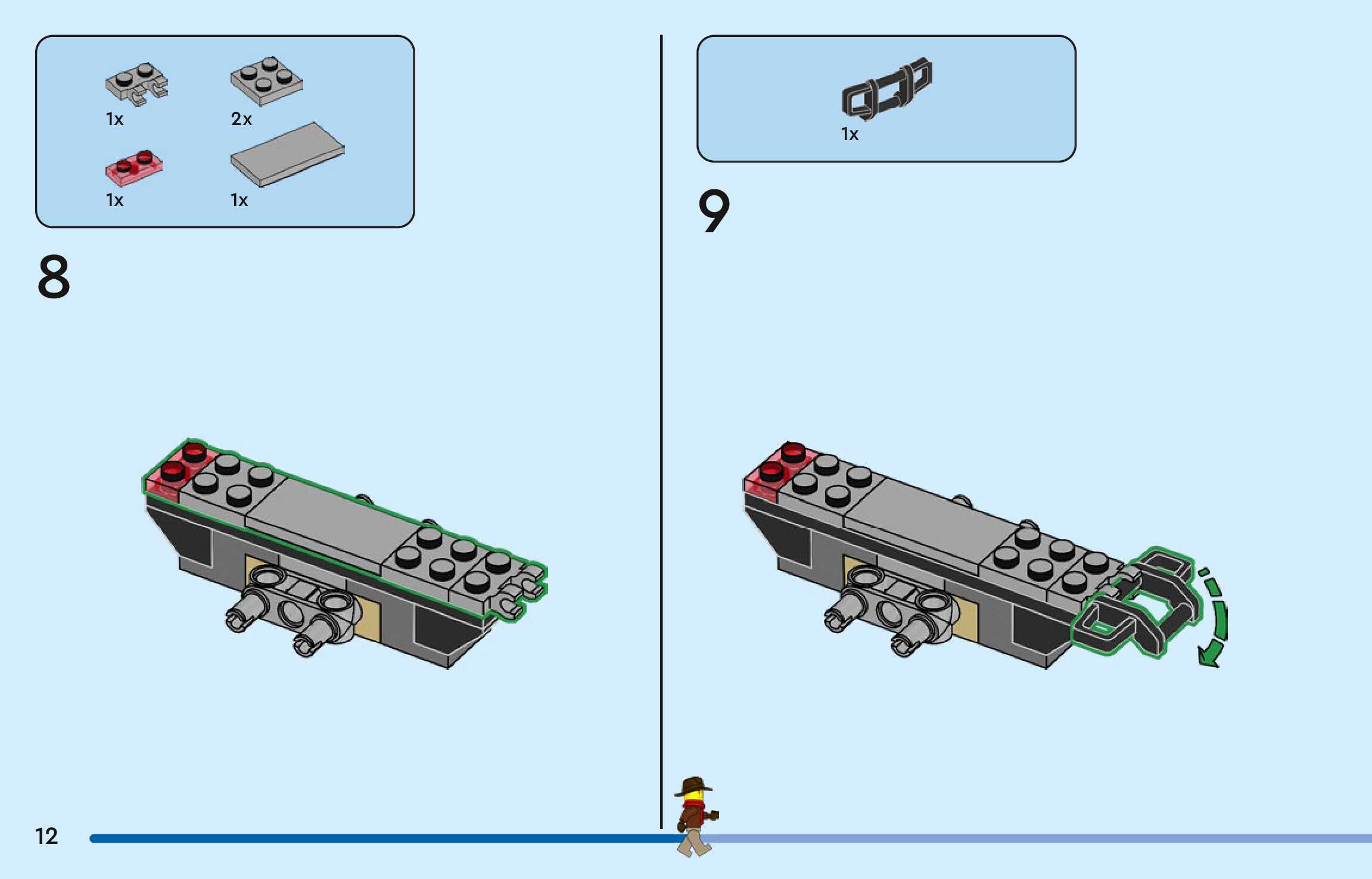 1x

2x

1x

1x

8

1x

9

12