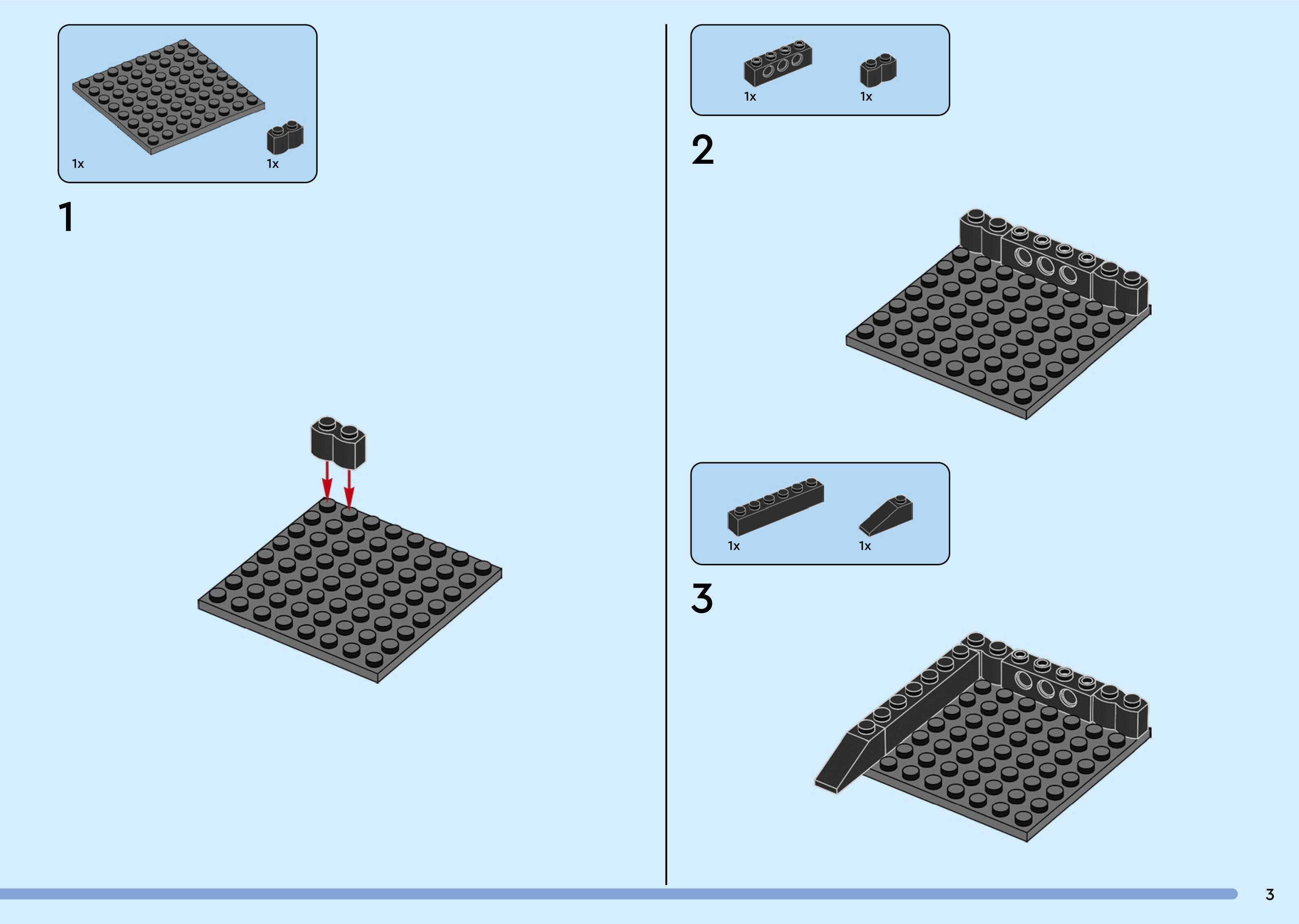 1x 1x

1

1x 1x

2

1x 1x

3

3